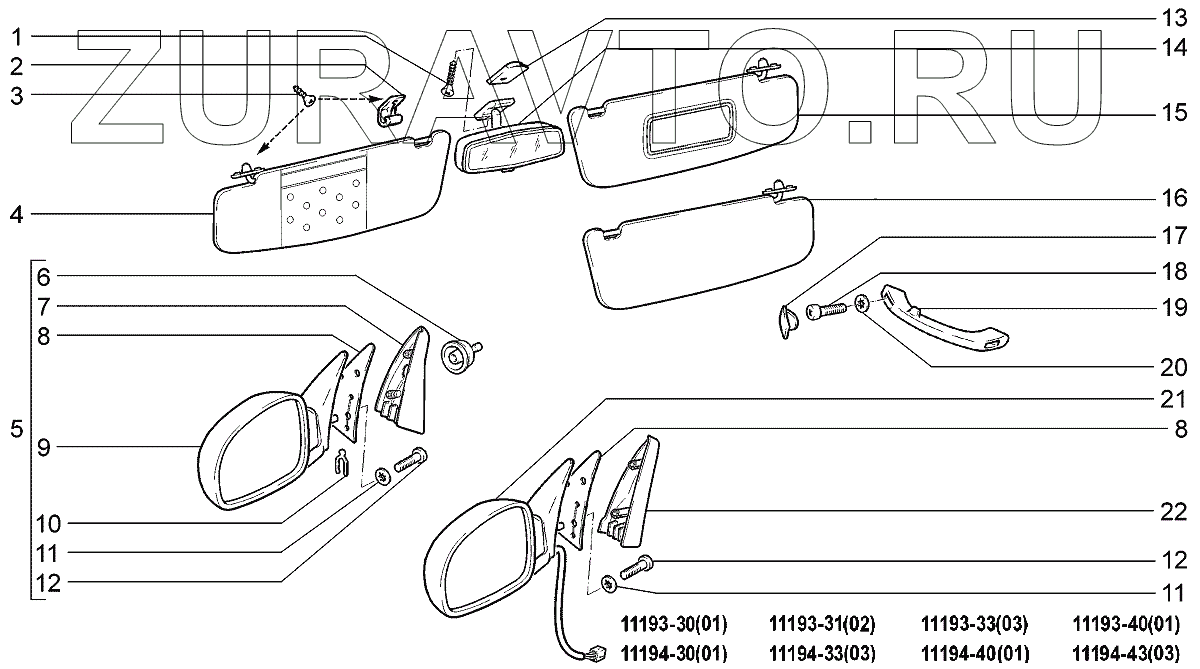 ZURAVTO.RU

1
2
3
4
5
6
7
8
9
10
11
12
13
14
15
16
17
18
19
20
21
8
22
12
11

11193-30(01) 11193-31(02) 11193-33(03) 11193-40(01)
11194-30(01) 11194-33(03) 11194-40(01) 11194-43(03)