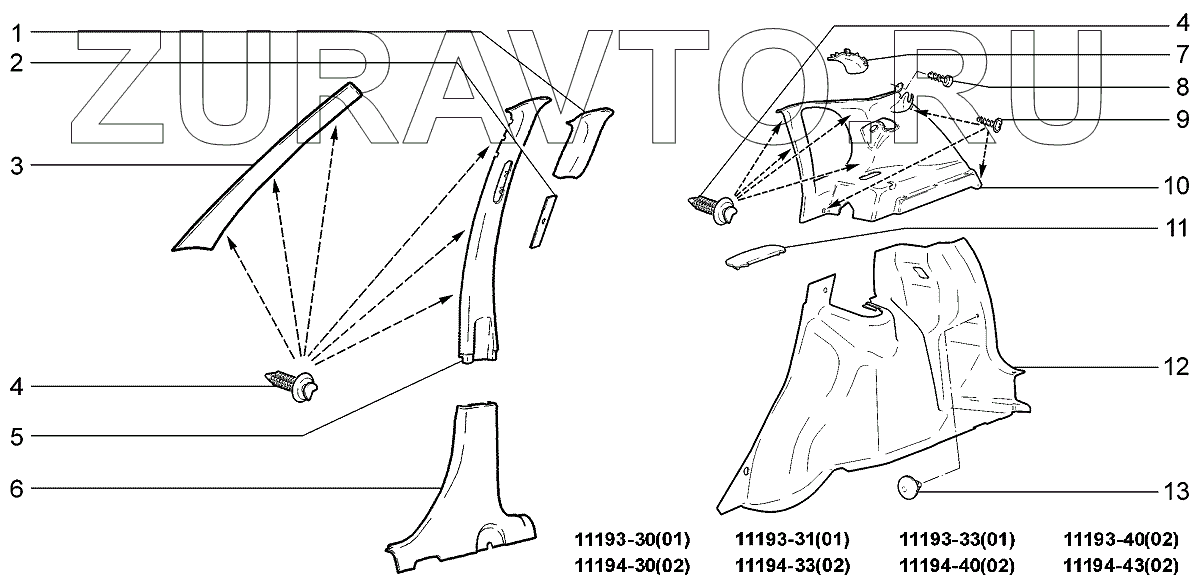 ZURAVTO.RU

1
2
3
4
5
6
4
7
8
9
10
11
12
13

11193-30(01)
11194-30(02)
11193-31(01)
11194-33(02)
11193-33(01)
11194-40(02)
11193-40(02)
11194-43(02)