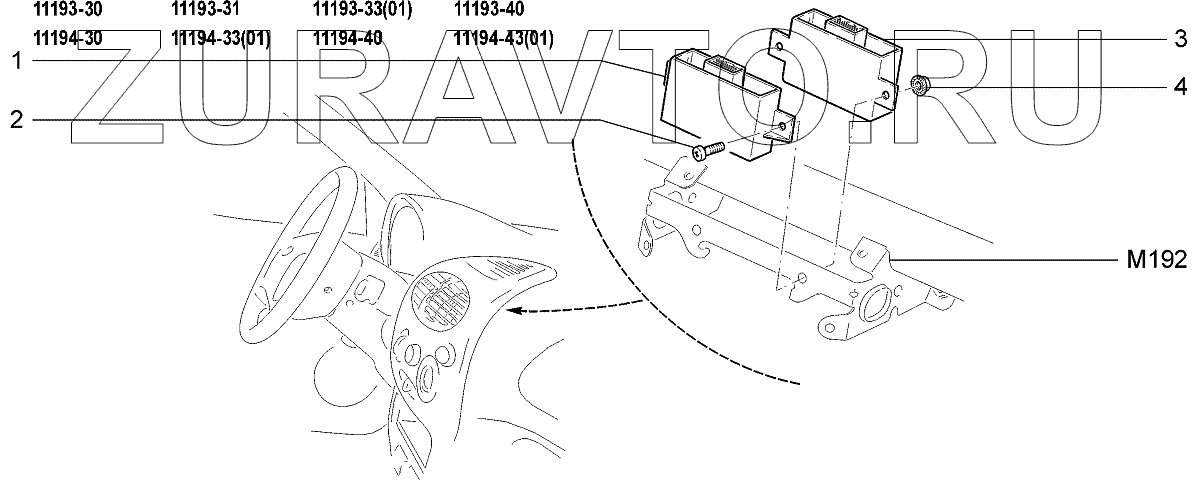 11193-30 11193-31 11193-33(01) 11193-40
11194-30 11194-33(01) 11194-40 11194-43(01)

ZURAVTO.RU

1
2
3
4
M192