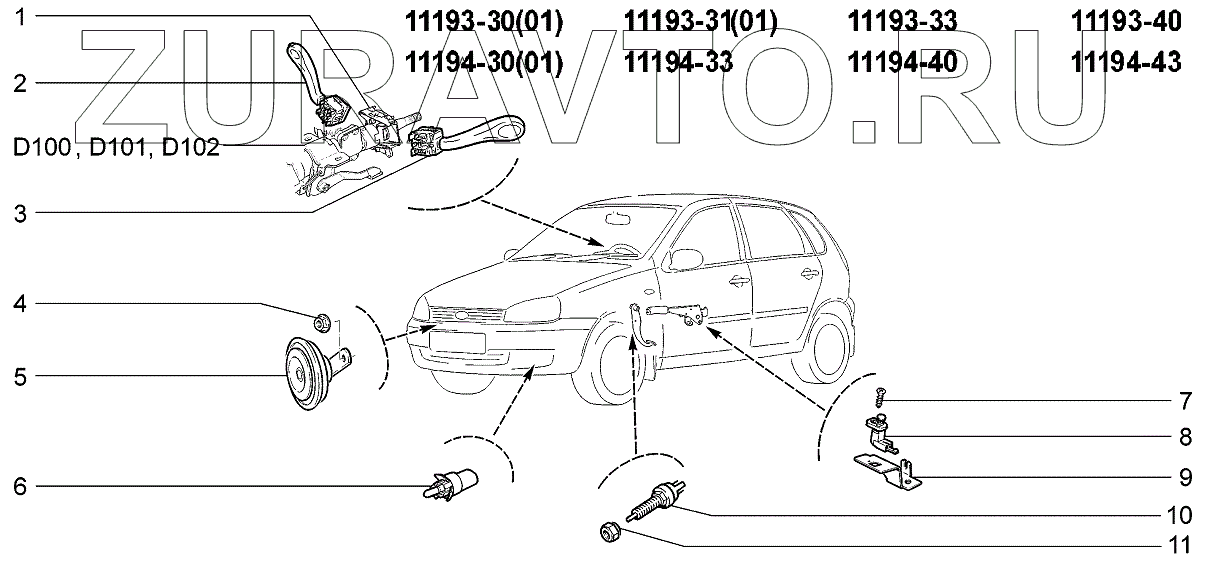 ZURAVTO.RU

11193-30(01) 11193-31(01) 11193-33 11193-40
11194-30(01) 11194-33 11194-40 11194-43

1
2
D100, D101, D102
3
4
5
6
7
8
9
10
11