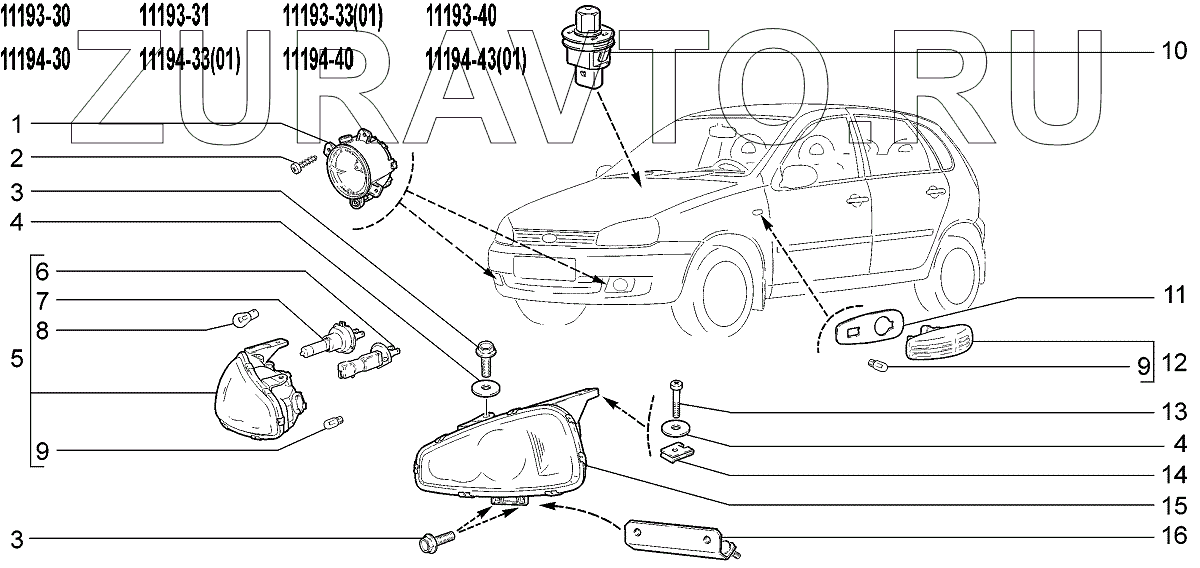 11193-30 11193-31 11193-33(01) 11193-40

11194-30 11194-33(01) 11194-40 11194-43(01)

ZURAVTO.RU

1
2
3
4
5
6
7
8
9
3
10
11
9
12
13
4
14
15
16