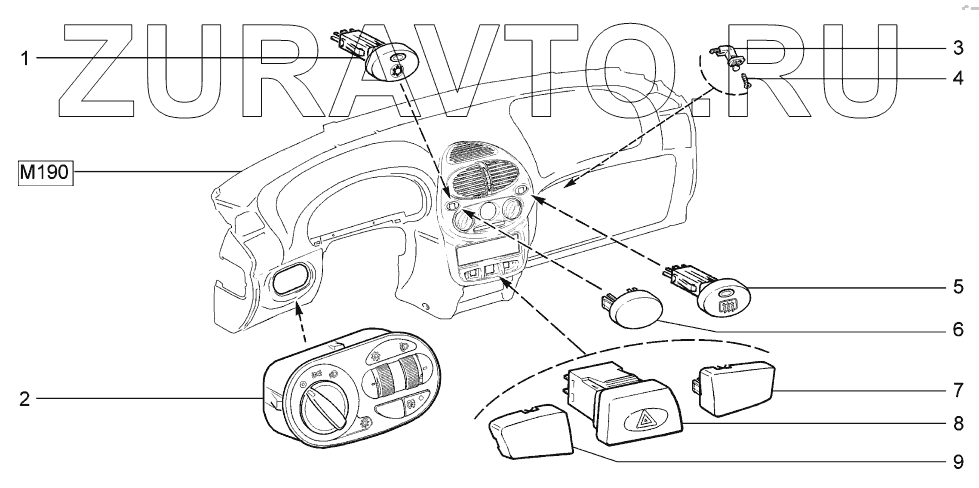 ZURAVTO.RU

1
3
4
M190
5
6
2
7
8
9