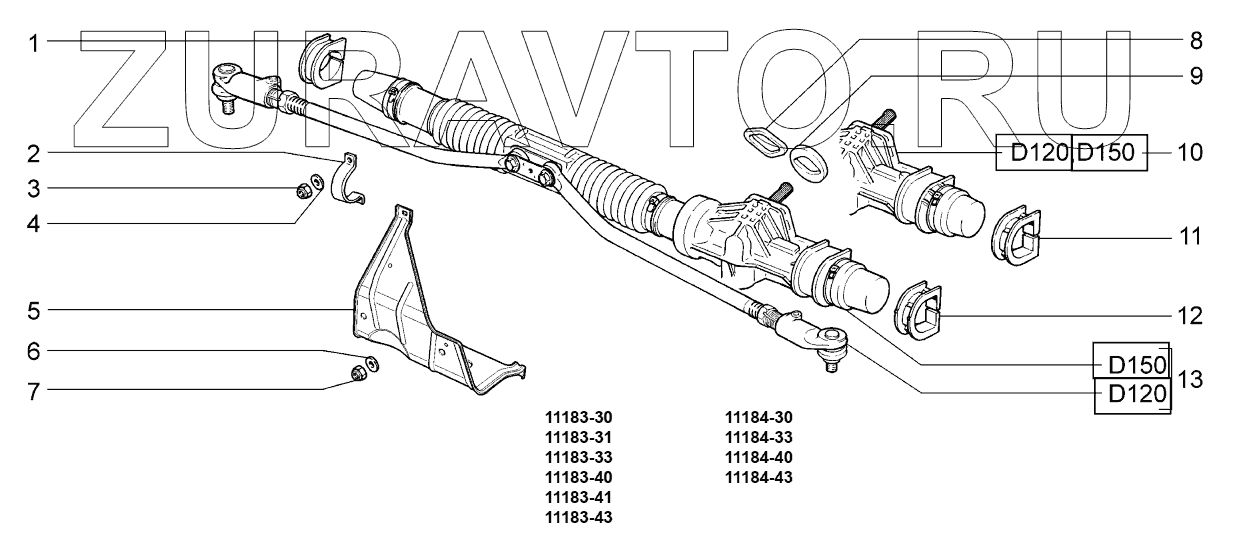 ZURAVTO.RU

1
2
3
4
5
6
7
8
9
D120 D150 10
11
12
D150
D120 13

11183-30
11183-31
11183-33
11183-40
11183-41
11183-43

11184-30
11184-33
11184-40
11184-43