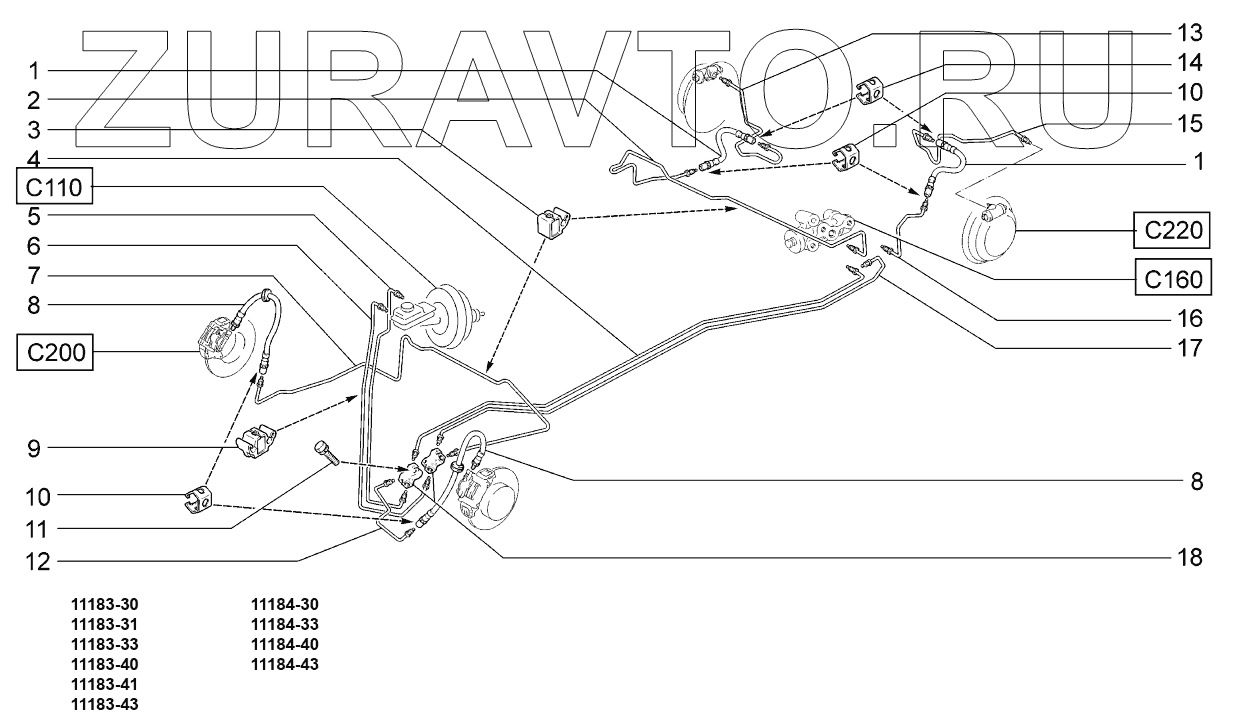 ZURAVTO.RU

1
2
3
4
C110
5
6
7
8
C200
9
10
11
12

13
14
10
15
1
C220
C160
16
17
8
18

11183-30
11183-31
11183-33
11183-40
11183-41
11183-43

11184-30
11184-33
11184-40
11184-43