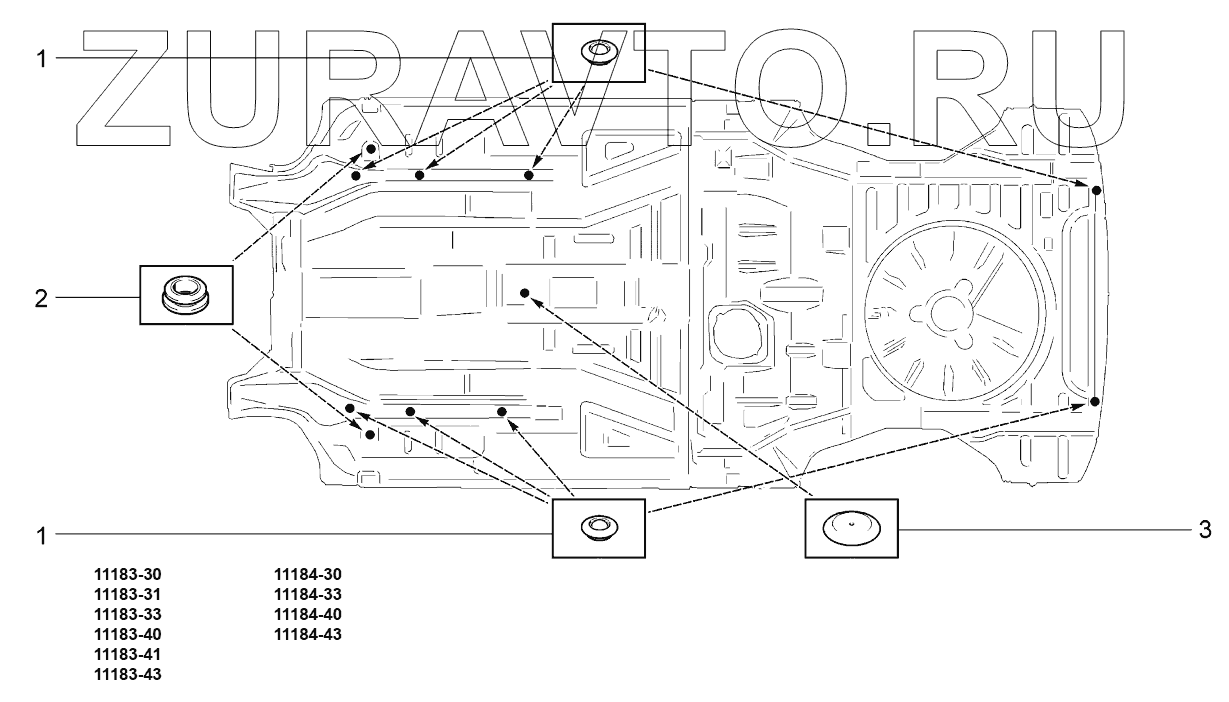 ZURAVTO.RU

1

2

1

3

11183-30
11183-31
11183-33
11183-40
11183-41
11183-43

11184-30
11184-33
11184-40
11184-43