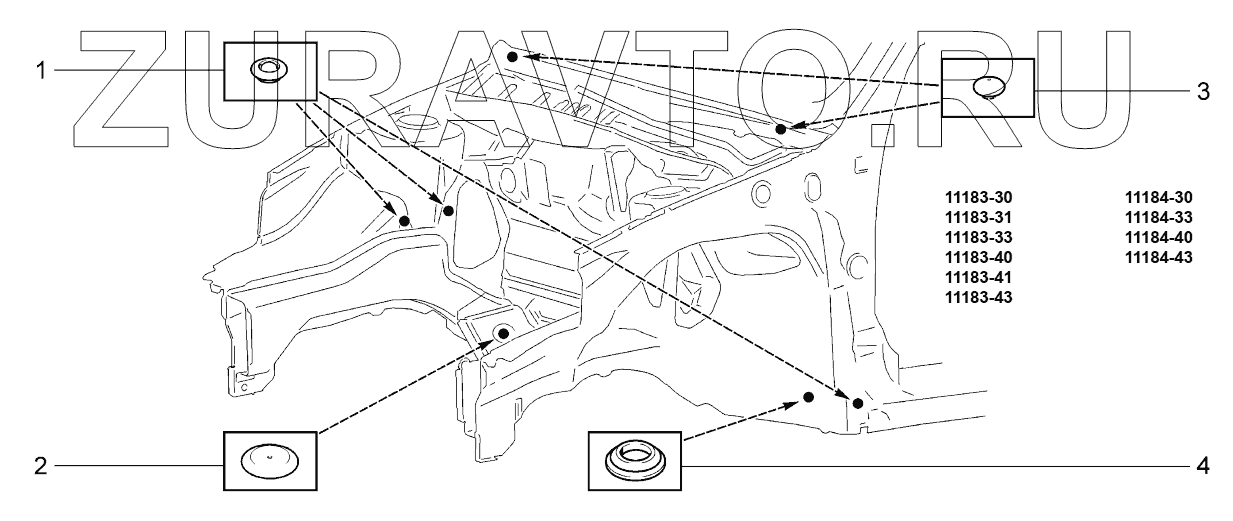 ZURAVTO.RU

1

3

11183-30
11183-31
11183-33
11183-40
11183-41
11183-43

11184-30
11184-33
11184-40
11184-43

2

4