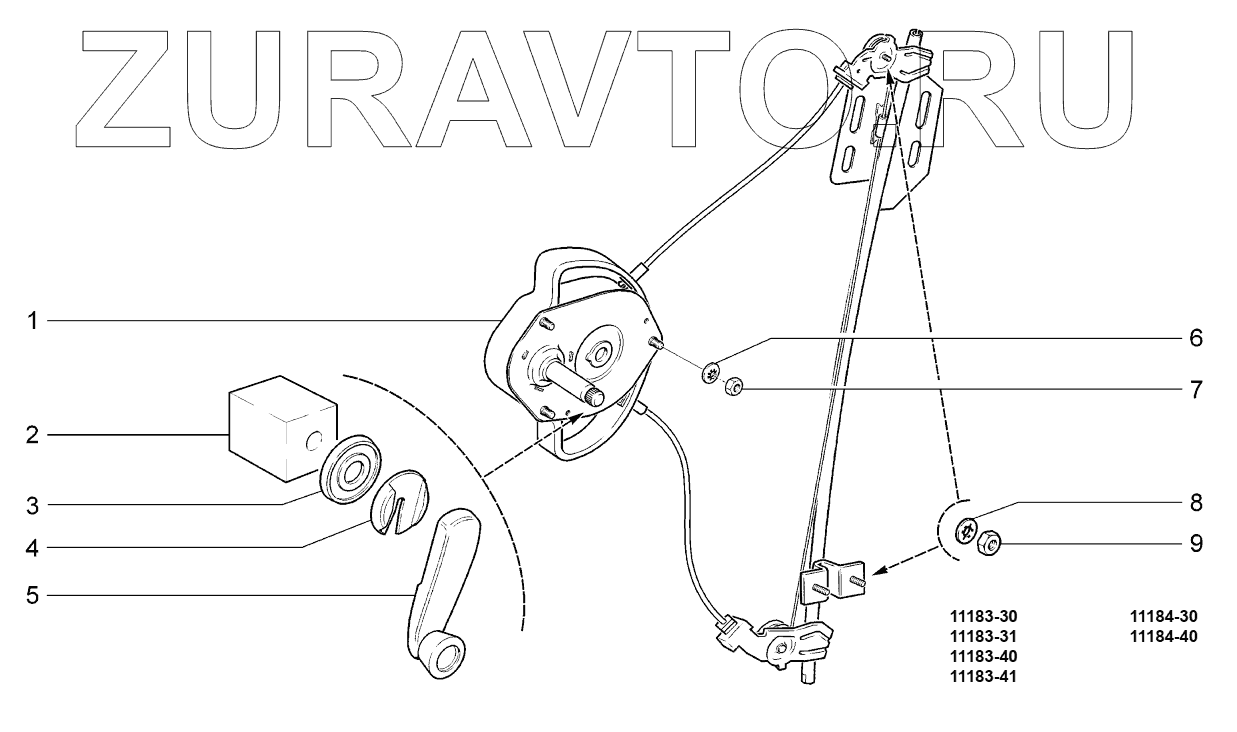 ZURAVTO.RU

1
2
3
4
5
6
7
8
9

11183-30
11183-31
11183-40
11183-41

11184-30
11184-40