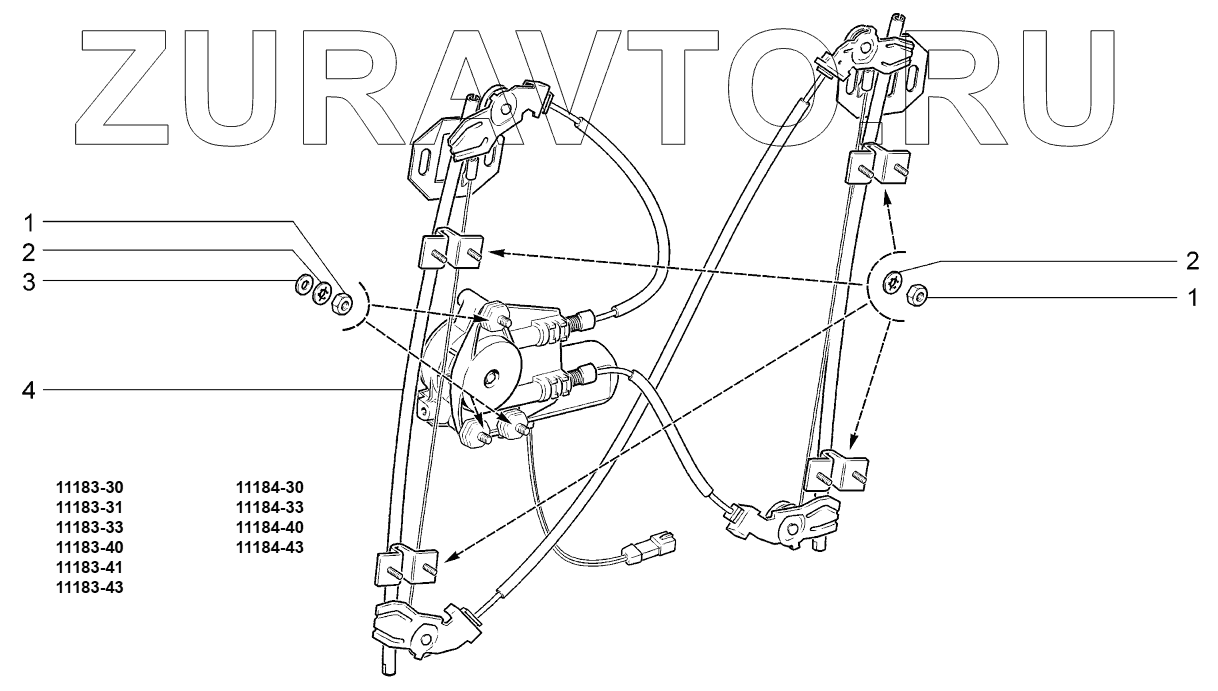 ZURAVTO.RU

1
2
3
4

2
1

11183-30
11183-31
11183-33
11183-40
11183-41
11183-43

11184-30
11184-33
11184-40
11184-43