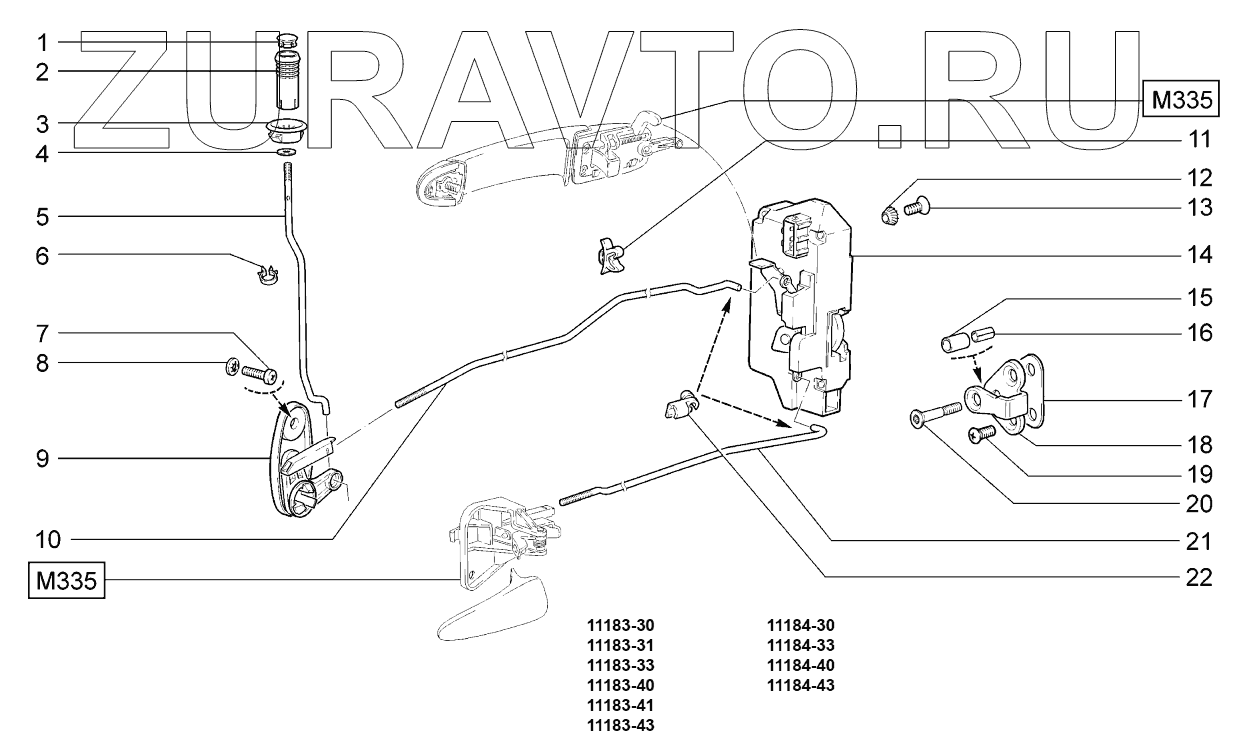 ZURAVTO.RU

1
2
3
4
5
6
7
8
9
10
M335
M335
11
12
13
14
15
16
17
18
19
20
21
22

11183-30
11183-31
11183-33
11183-40
11183-41
11183-43

11184-30
11184-33
11184-40
11184-43