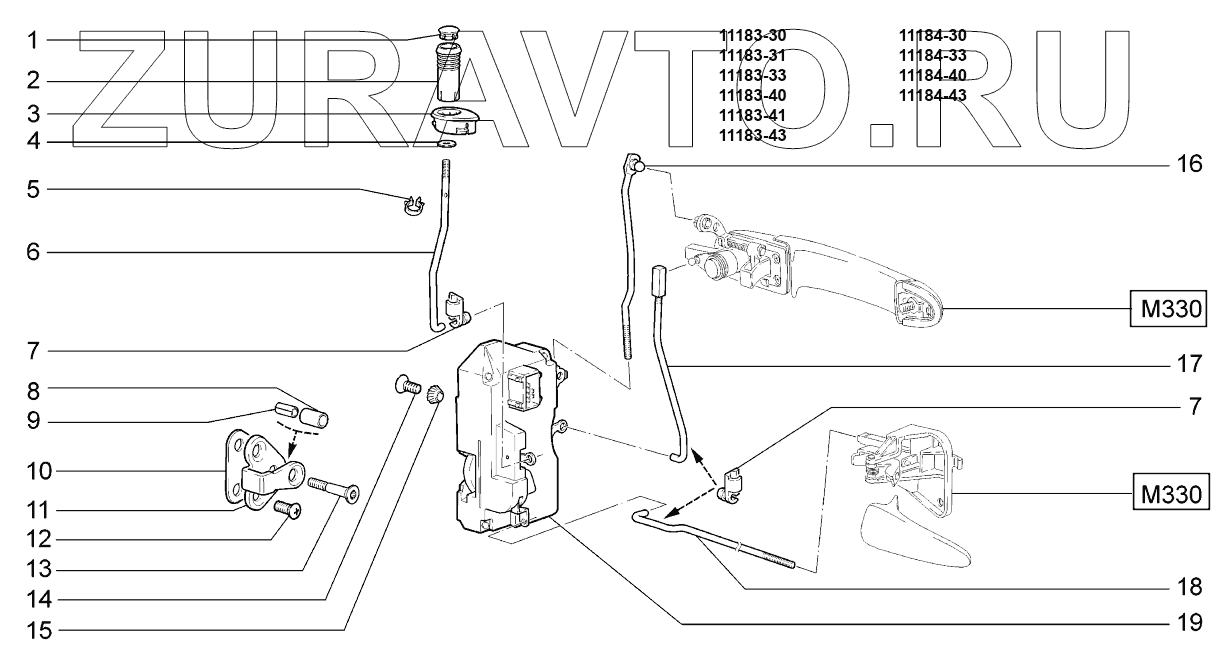 ZURAVTO.RU

11183-30
11183-31
11183-33
11183-40
11183-41
11183-43

11184-30
11184-33
11184-40
11184-43

1
2
3
4
5
6
7
8
9
10
11
12
13
14
15

16
M330
17
7
M330
18
19