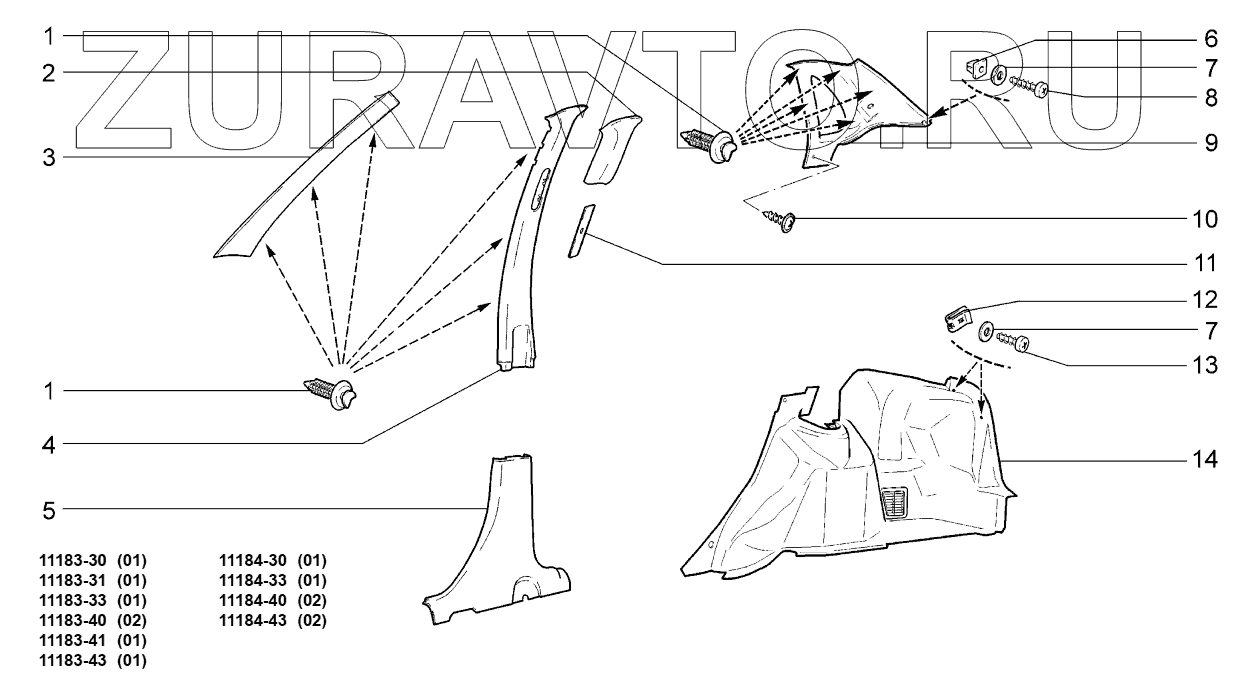 ZURAVTO.RU

1
2
3
1
4
5

6
7
8
9
10
11
12
7
13
14

11183-30 (01)
11183-31 (01)
11183-33 (01)
11183-40 (02)
11183-41 (01)
11183-43 (01)

11184-30 (01)
11184-33 (01)
11184-40 (02)
11184-43 (02)