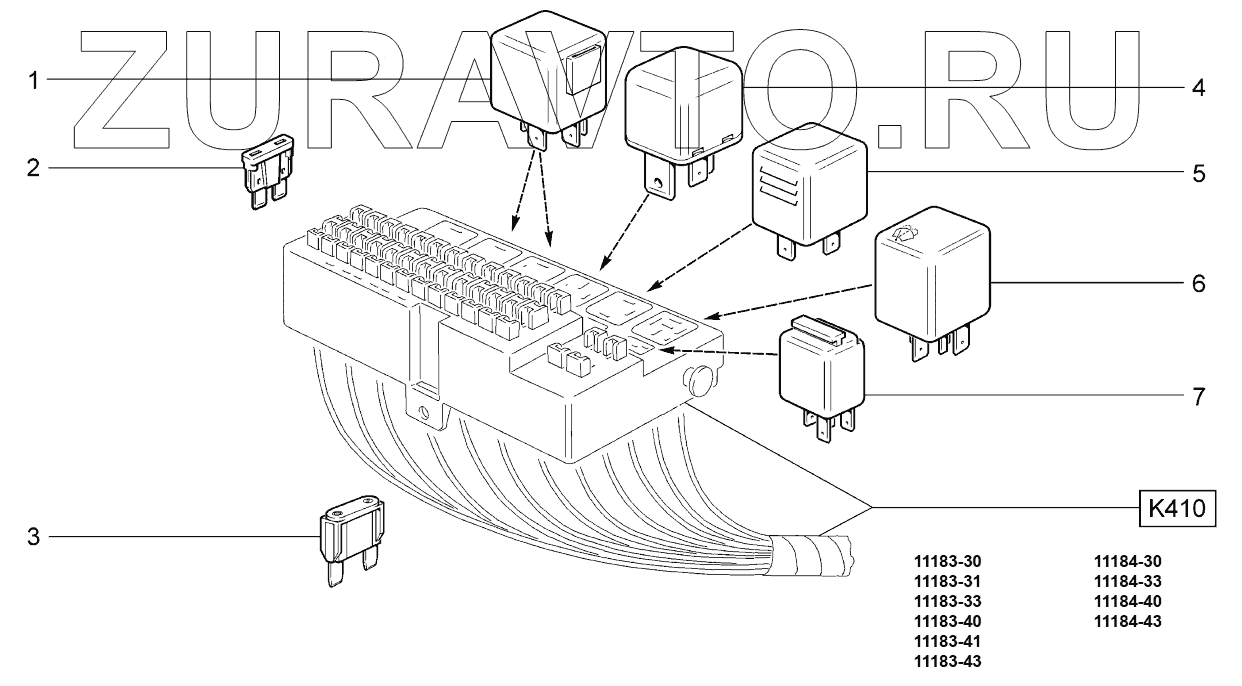 ZURAVTO.RU

1
2
3
4
5
6
7

K410

11183-30
11183-31
11183-33
11183-40
11183-41
11183-43

11184-30
11184-33
11184-40
11184-43