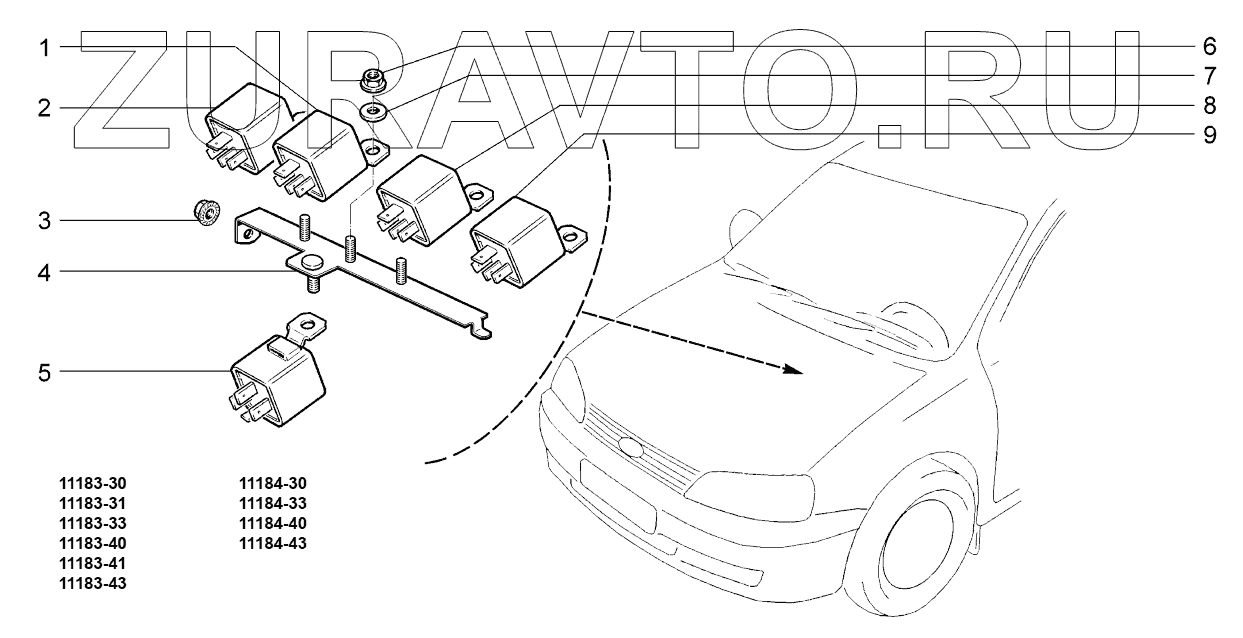 ZURAVTO.RU

1
2
3
4
5
6
7
8
9

11183-30
11183-31
11183-33
11183-40
11183-41
11183-43

11184-30
11184-33
11184-40
11184-43