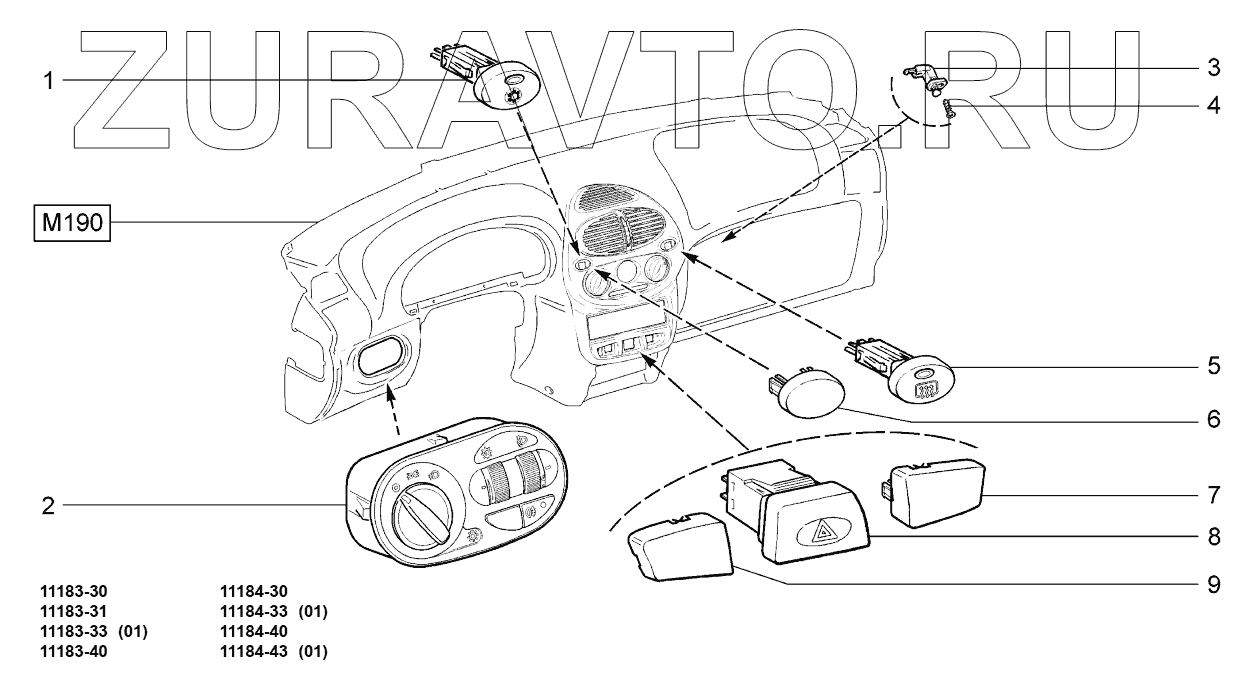 ZURAVTO.RU

1
3
4
M190
5
6
2
7
8
9

11183-30
11183-31
11183-33 (01)
11183-40

11184-30
11184-33 (01)
11184-40
11184-43 (01)