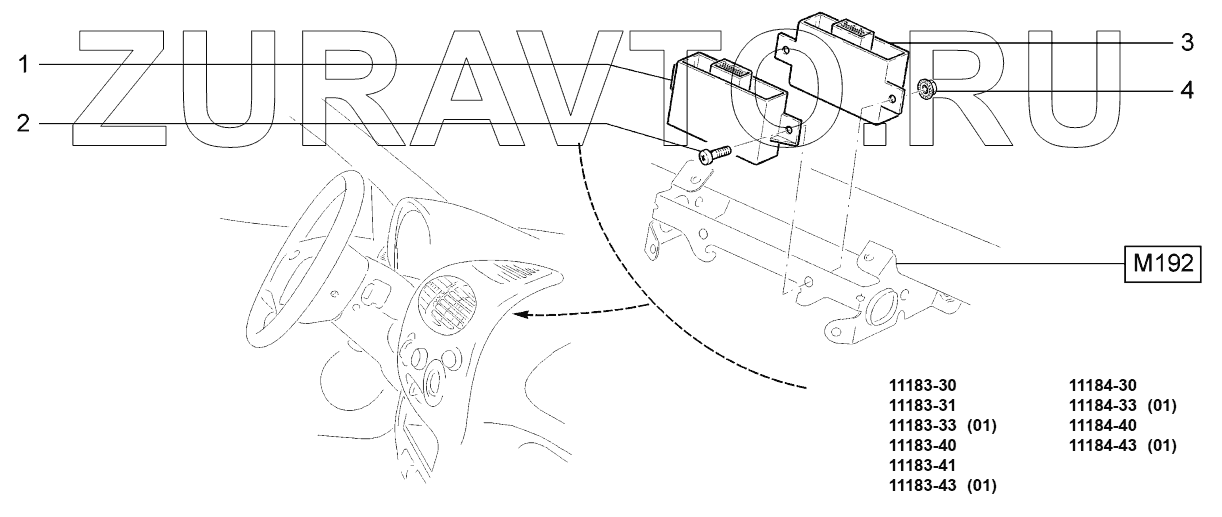 ZURAVTO.RU

1
2
3
4
M192

11183-30
11183-31
11183-33 (01)
11183-40
11183-41
11183-43 (01)

11184-30
11184-33 (01)
11184-40
11184-43 (01)