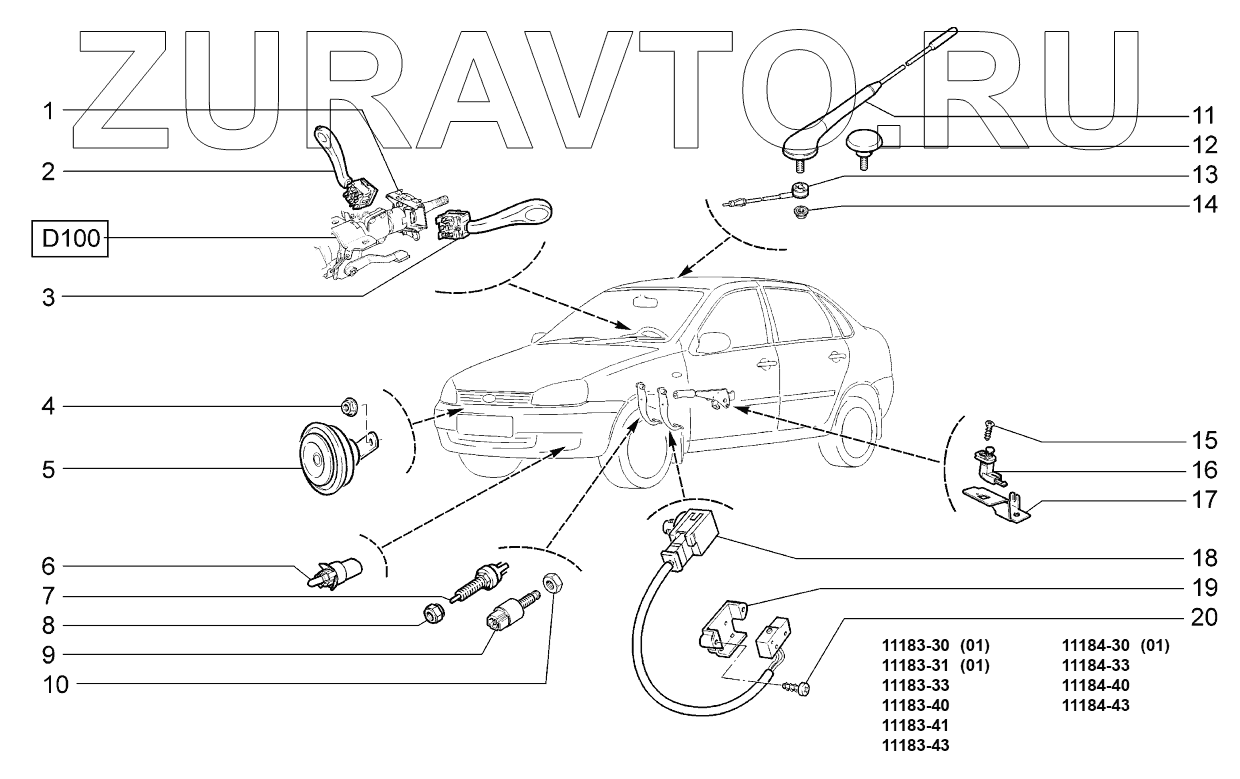 ZURAVTO.RU

1
2
D100
3
4
5
6
7
8
9
10
11
12
13
14
15
16
17
18
19
20

11183-30 (01)
11183-31 (01)
11183-33
11183-40
11183-41
11183-43

11184-30 (01)
11184-33
11184-40
11184-43