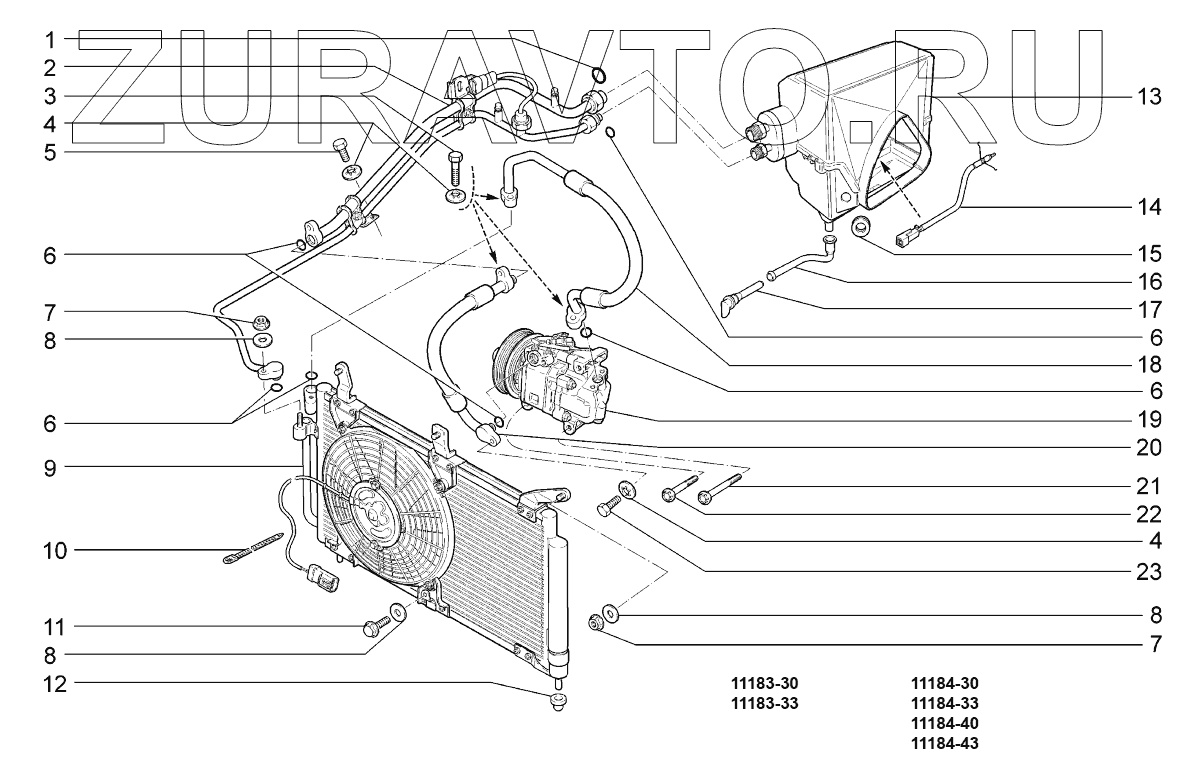 ZURAVTO.RU

1
2
3
4
5
6
7
8
6
9
10
11
8
12

13
14
15
16
17
6
18
6
19
20
21
22
4
23
8
7

11183-30
11183-33

11184-30
11184-33
11184-40
11184-43