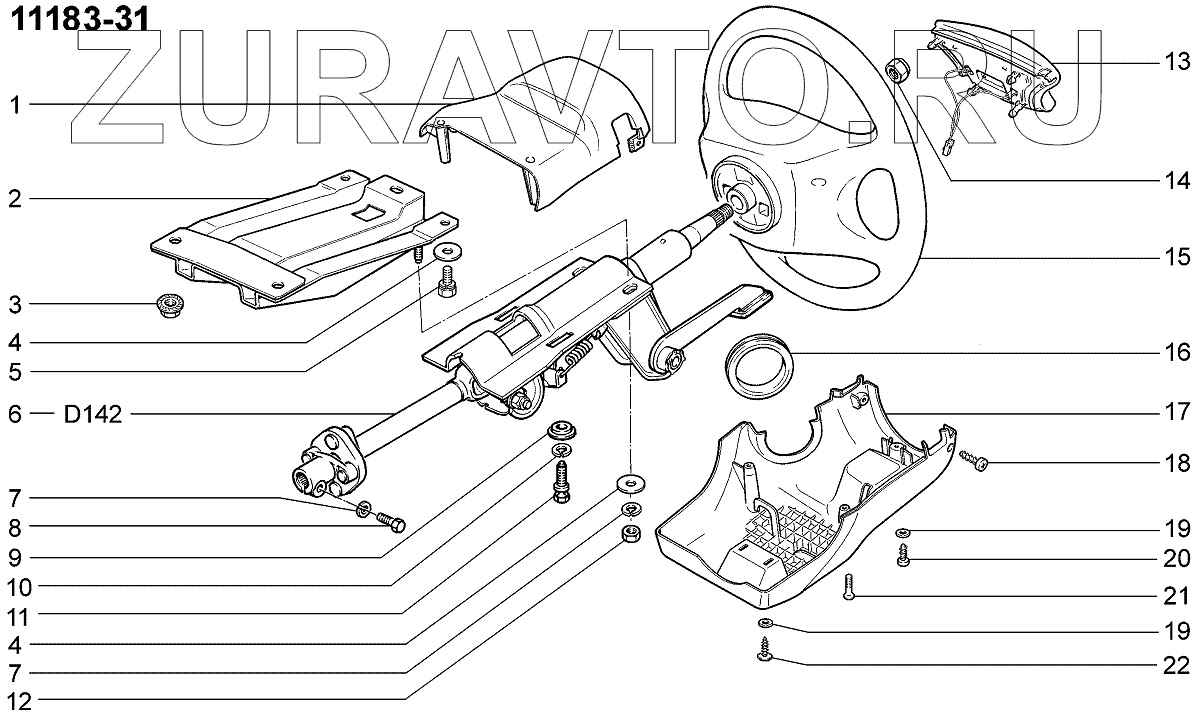 11183-31

ZURAVTO.RU

1
2
3
4
5
6 — D142
7
8
9
10
11
4
7
12

13
14
15
16
17
18
19
20
21
19
22