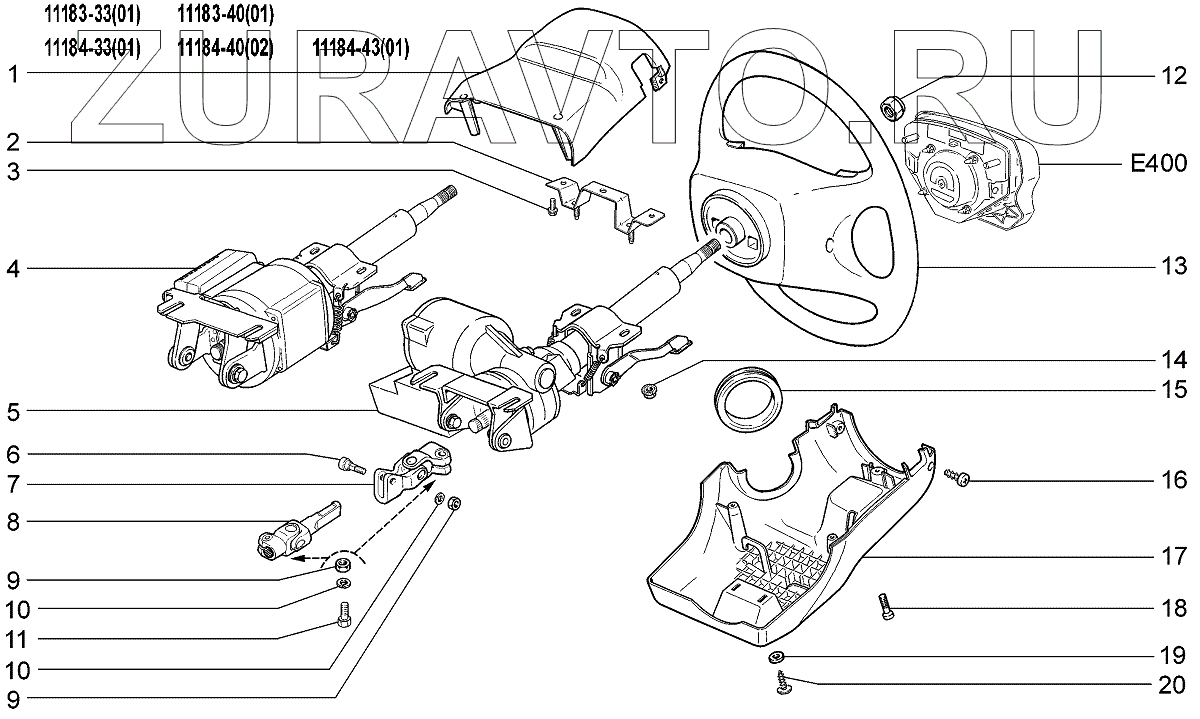 11183-33(01) 11183-40(01)
11184-33(01) 11184-40(02) 11184-43(01)

ZURAVTO.RU

1
2
3
4
5
6
7
8
9
10
11
10
9

12
E400
13
14
15
16
17
18
19
20