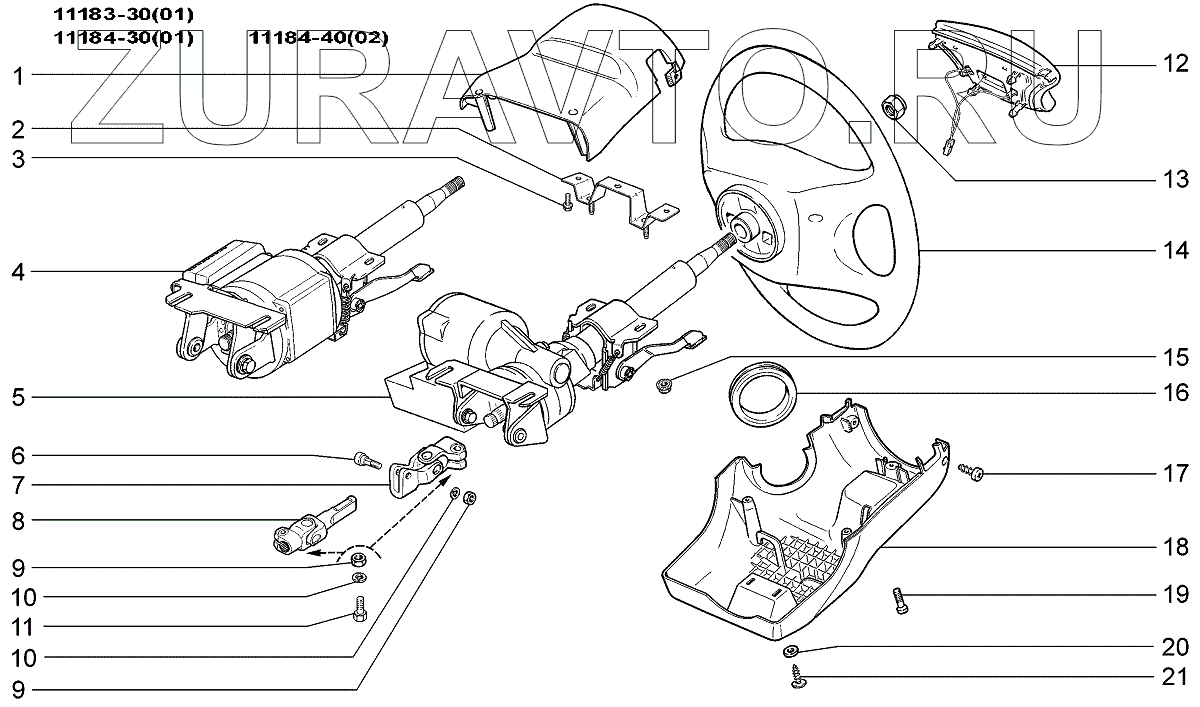 11183-30(01)
11184-30(01) 11184-40(02)

ZURAVTO.RU

1
2
3
4
5
6
7
8
9
10
11
10
9

12
13
14
15
16
17
18
19
20
21