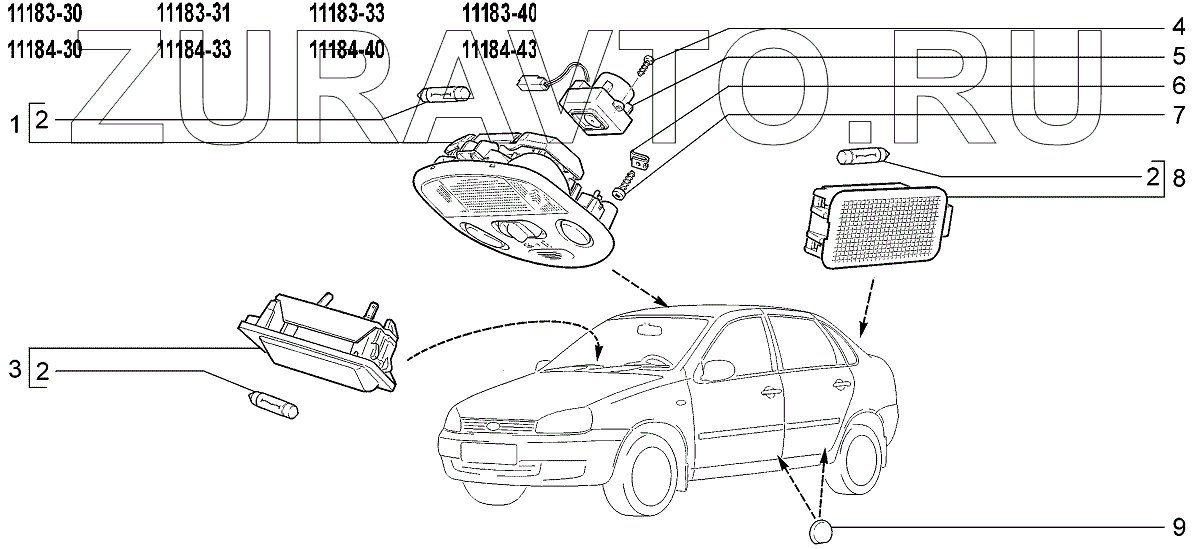 11183-30 11183-31 11183-33 11183-40
11184-30 11184-33 11184-40 11184-43

ZURAVTO.RU

4
5
6
7
1 2
2 8
3 2
9