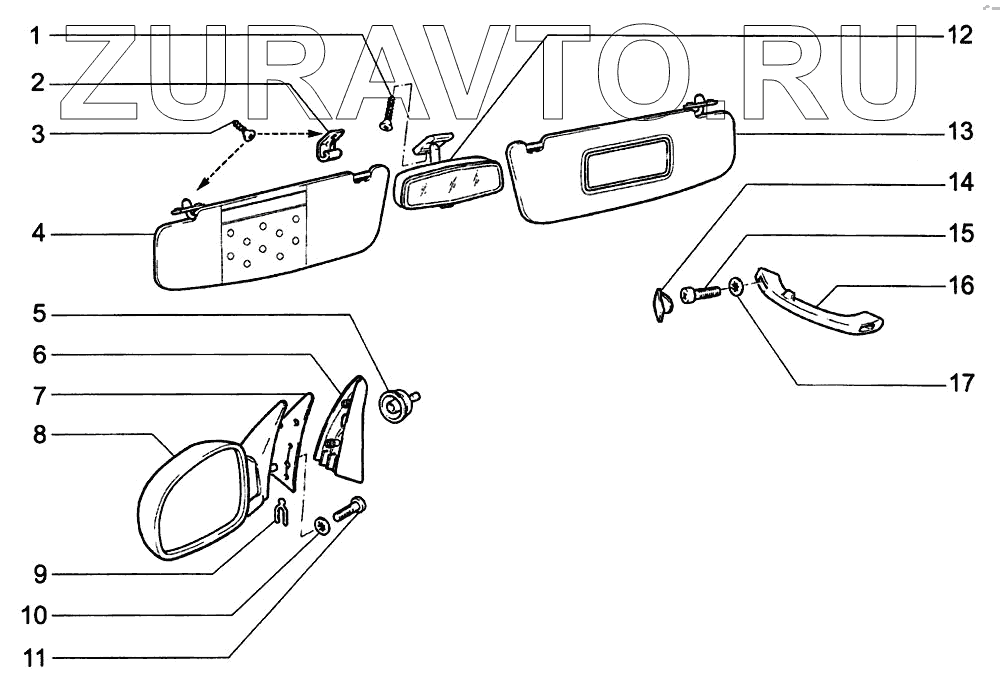 ZURAVTO.RU

1
2
3
4
5
6
7
8
9
10
11
12
13
14
15
16
17