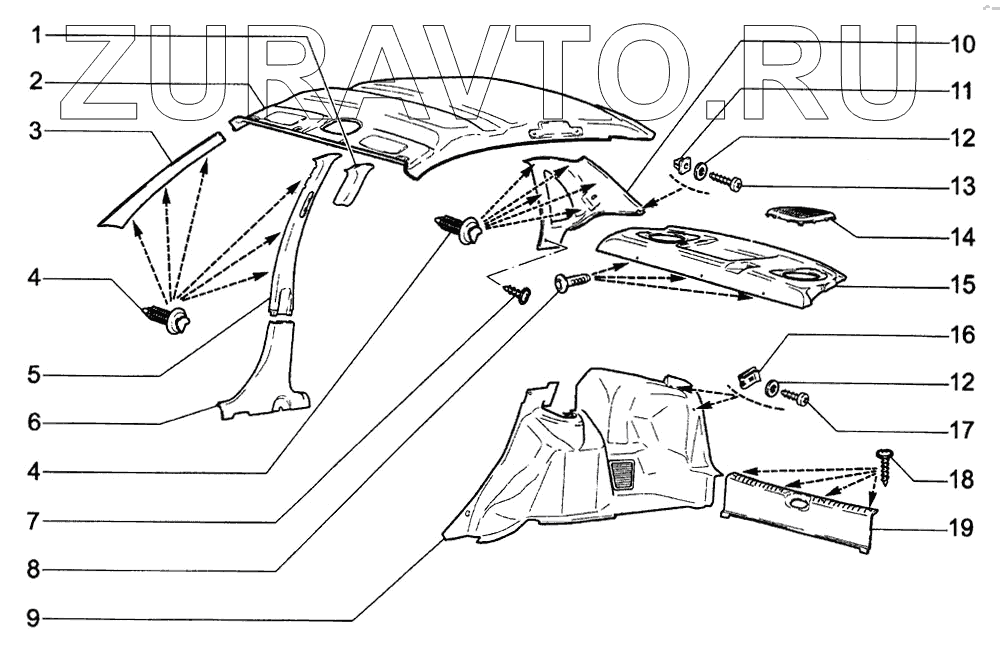 ZURAVTO.RU

1
2
3
4
5
6
4
7
8
9
10
11
12
13
14
15
16
12
17
18
19