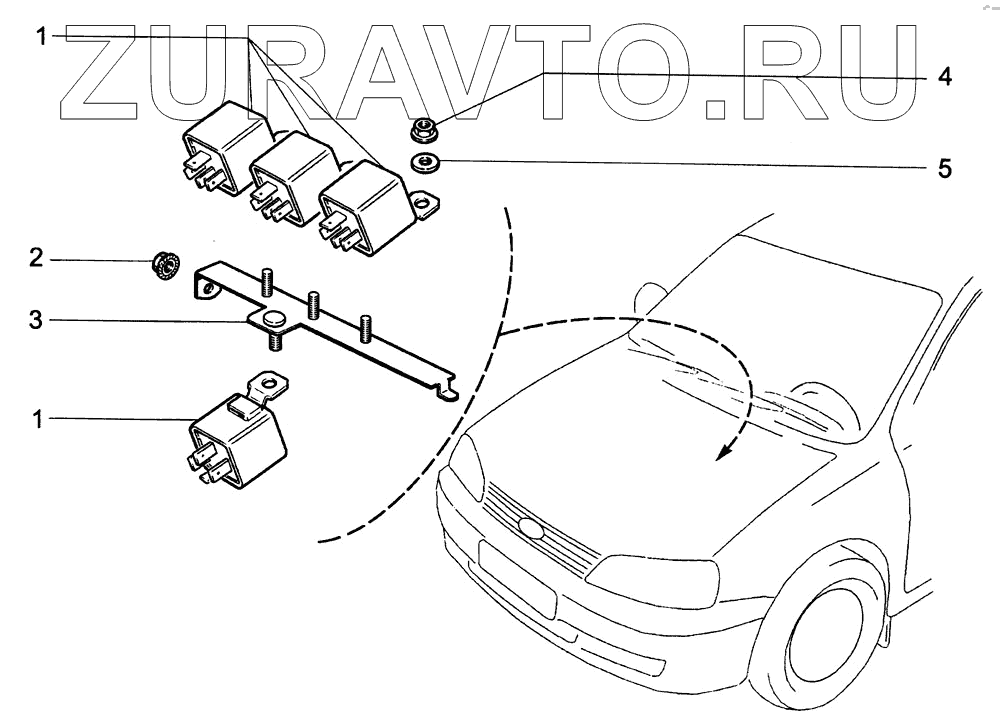 ZURAVTO.RU

1
4
5
2
3
1