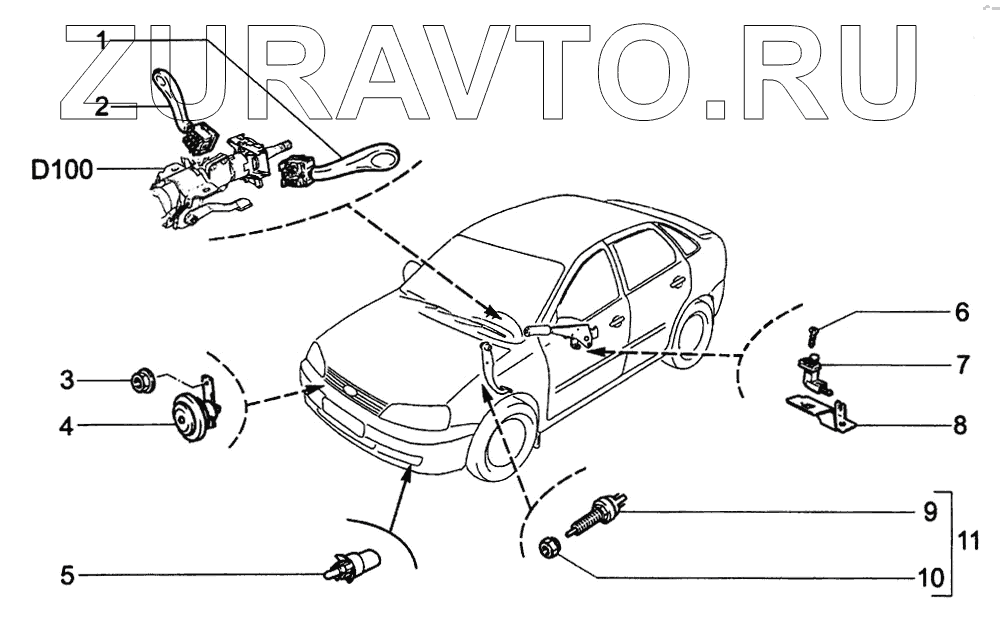 ZURAVTO.RU

1
2
D100
3
4
5
6
7
8
9
10
11