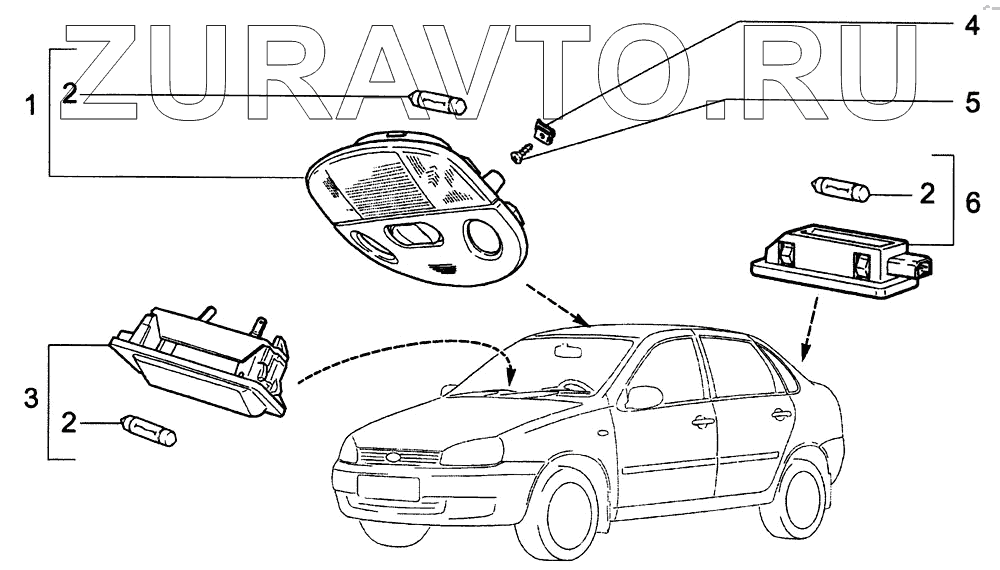 ZURAVTO.RU

1
2
4
5
2
6
3
2