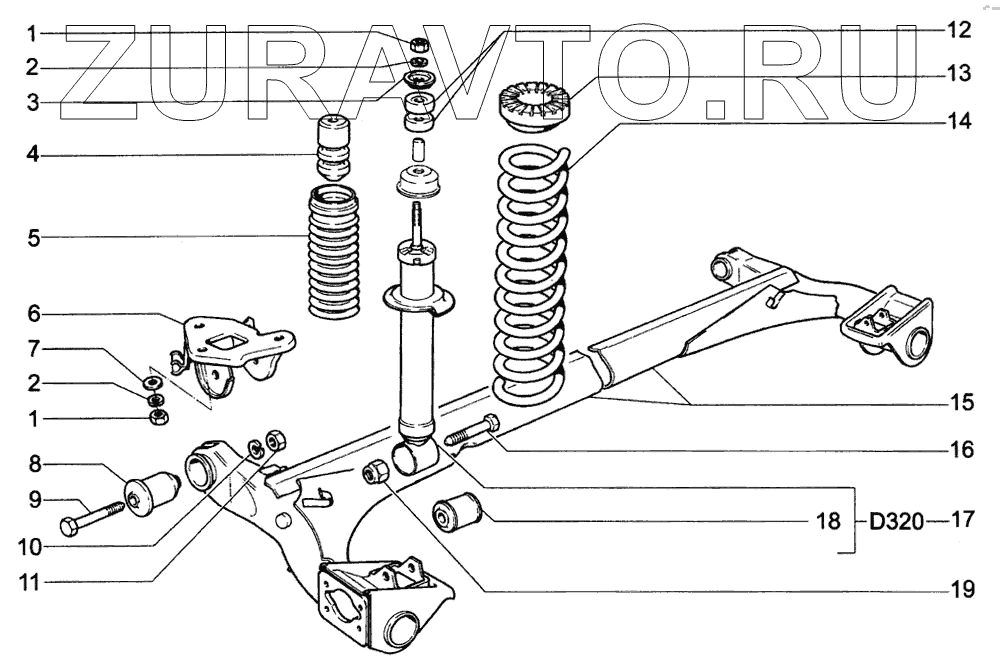 ZURAVTO.RU

1
2
3
4
5
6
7
2
1
8
9
10
11
12
13
14
15
16
18
D320
17
19