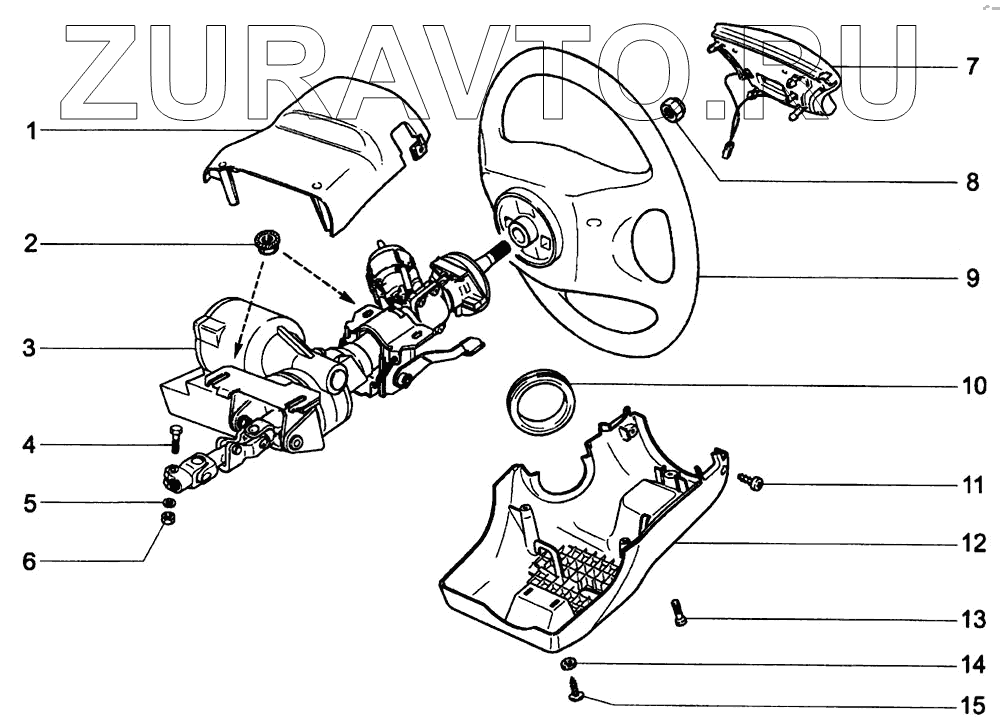 ZURAVTO.RU

1
2
3
4
5
6
7
8
9
10
11
12
13
14
15