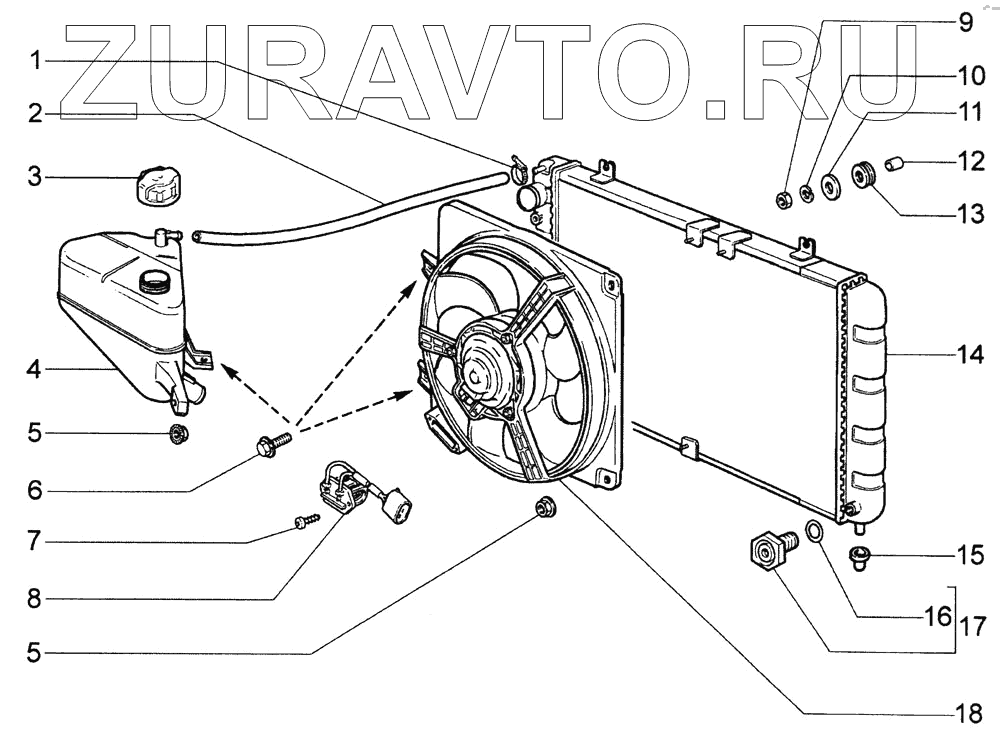 ZURAVTO.RU

1
2
3
4
5
6
7
8
5
9
10
11
12
13
14
15
16
17
18