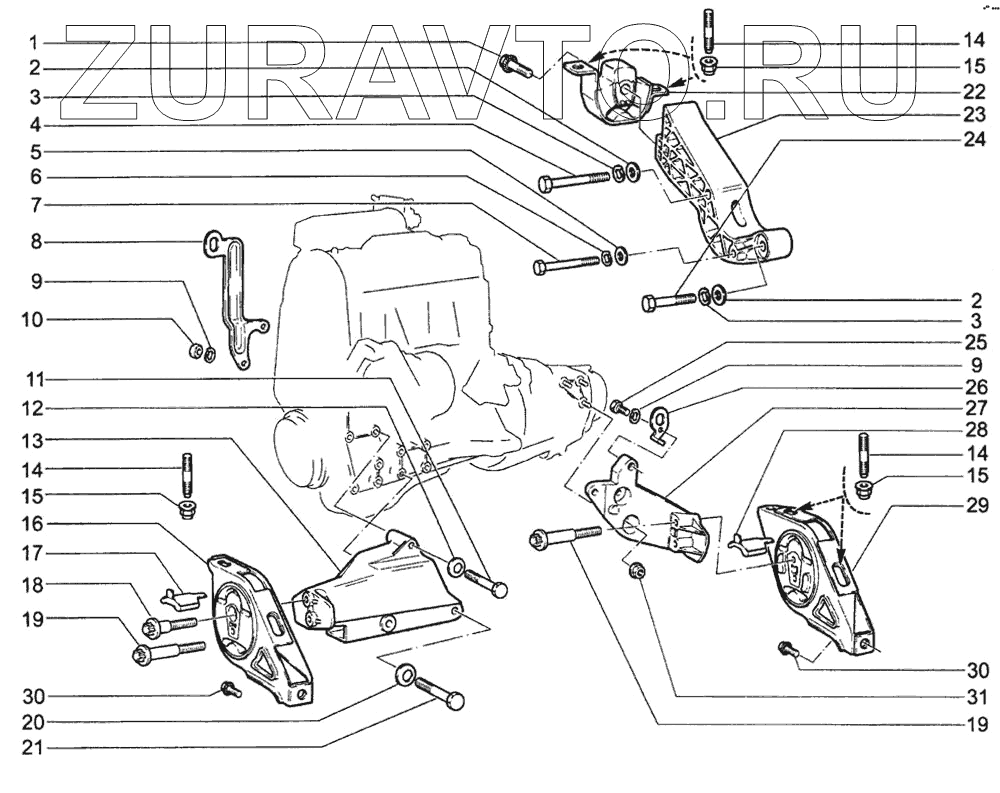 ZURAVTO.RU

1
2
3
4
5
6
7
8
9
10
11
12
13
14
15
16
17
18
19
30
20
21

14
15
22
23
24
2
3
25
9
26
27
28
14
15
29
30
31
19