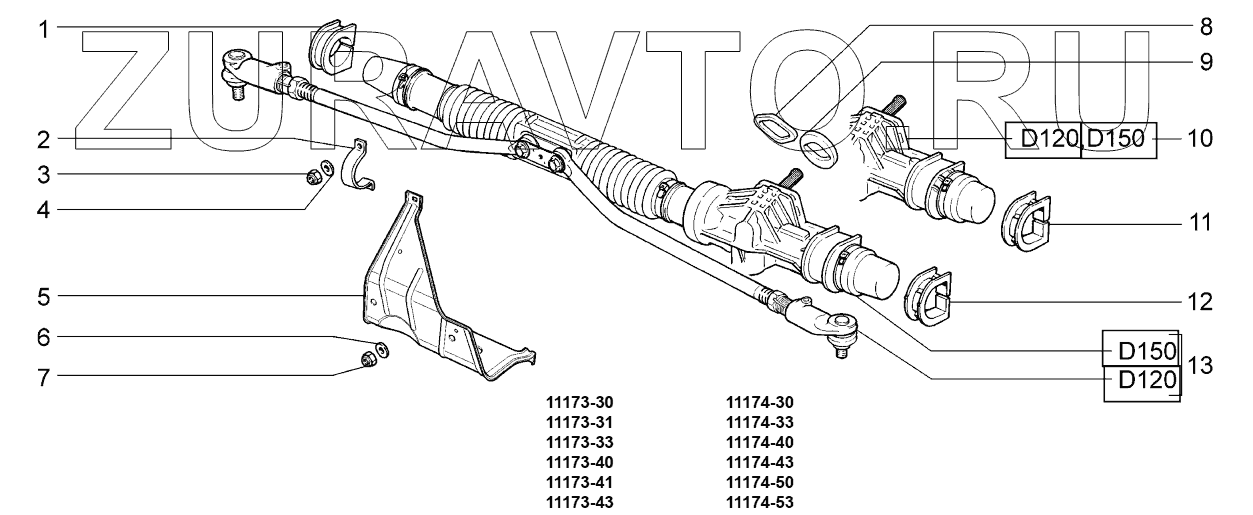 ZURAVTO.RU

1
2
3
4
5
6
7
8
9
D120 D150 10
11
12
D150
D120
13

11173-30
11173-31
11173-33
11173-40
11173-41
11173-43

11174-30
11174-33
11174-40
11174-43
11174-50
11174-53