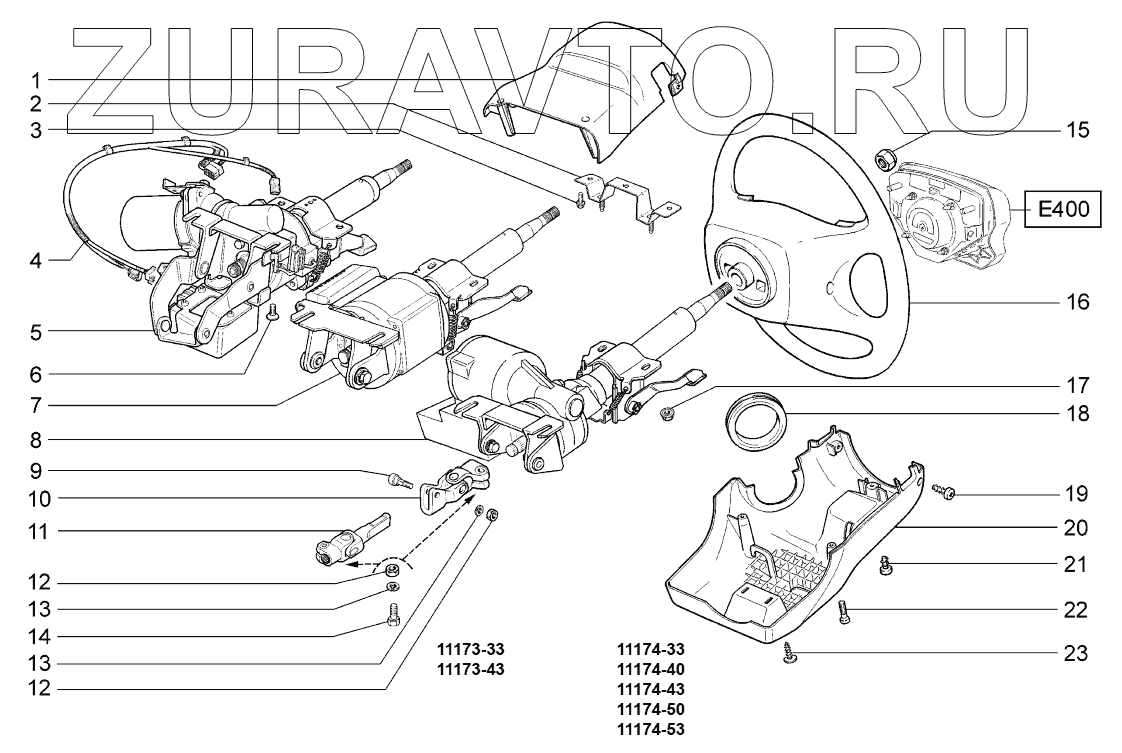 ZURAVTO.RU

1
2
3
4
5
6
7
8
9
10
11
12
13
14
13
12

15
E400
16
17
18
19
20
21
22
23

11173-33
11173-43

11174-33
11174-40
11174-43
11174-50
11174-53