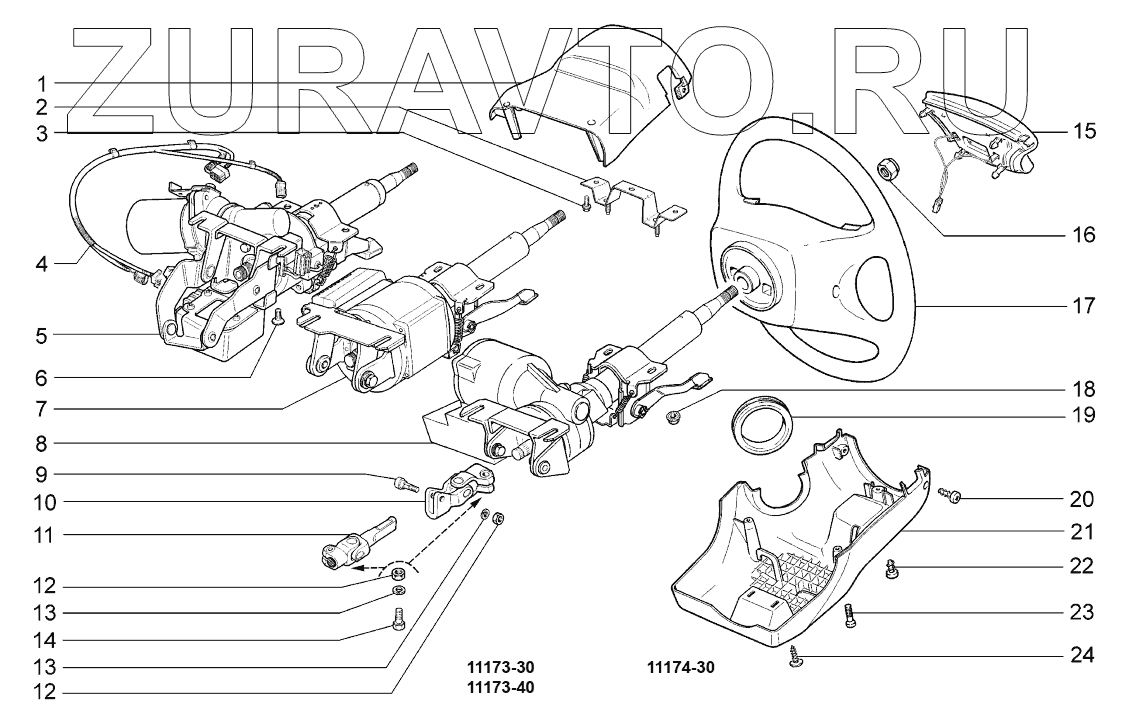 ZURAVTO.RU

1
2
3
4
5
6
7
8
9
10
11
12
13
14
13
12

15
16
17
18
19
20
21
22
23
24

11173-30
11173-40

11174-30