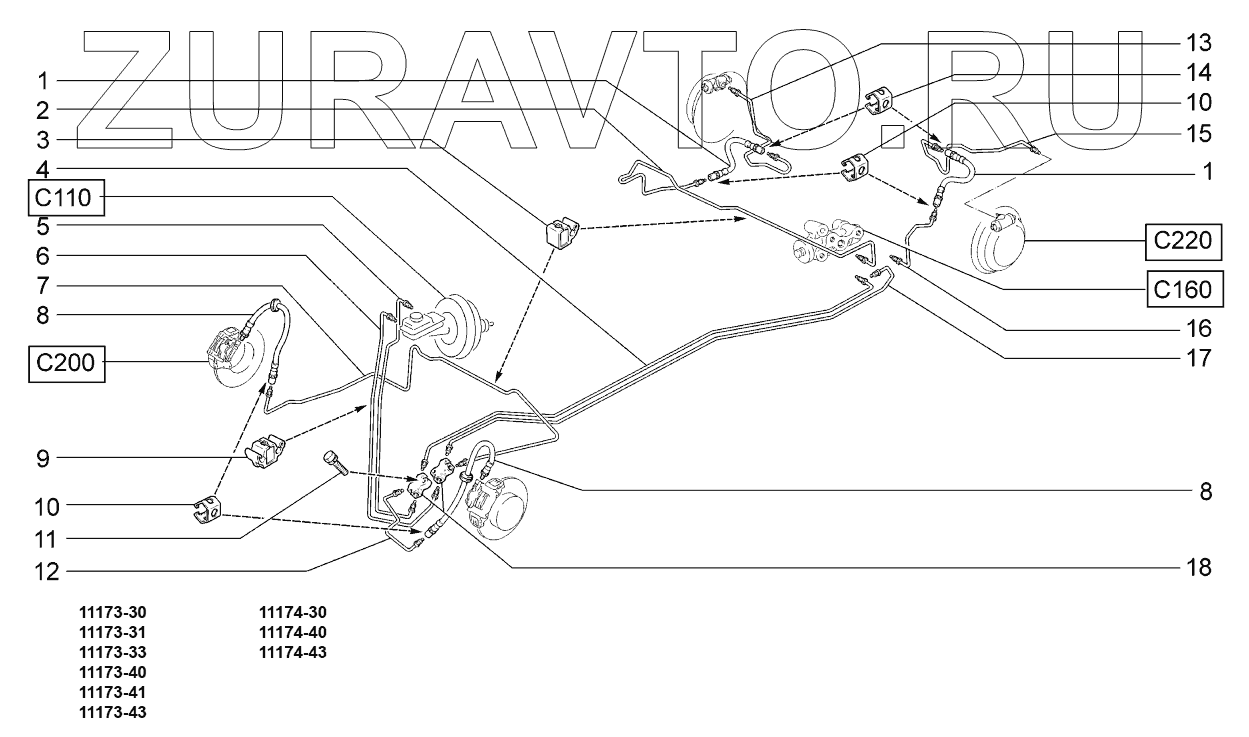 ZURAVTO.RU

1
2
3
4
C110
5
6
7
8
C200
9
10
11
12

13
14
10
15
1
C220
C160
16
17
8
18

11173-30
11173-31
11173-33
11173-40
11173-41
11173-43

11174-30
11174-40
11174-43