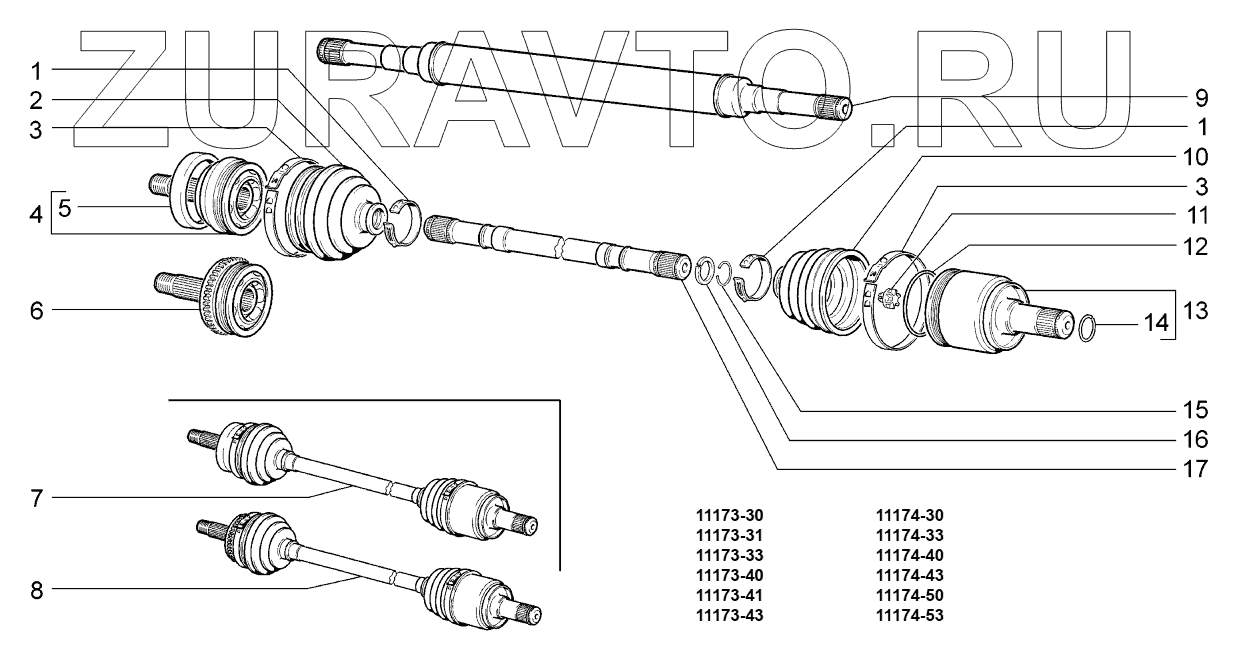 ZURAVTO.RU

1
2
3
4
5
6
7
8
9
1
10
3
11
12
13
14
15
16
17

11173-30
11173-31
11173-33
11173-40
11173-41
11173-43

11174-30
11174-33
11174-40
11174-43
11174-50
11174-53