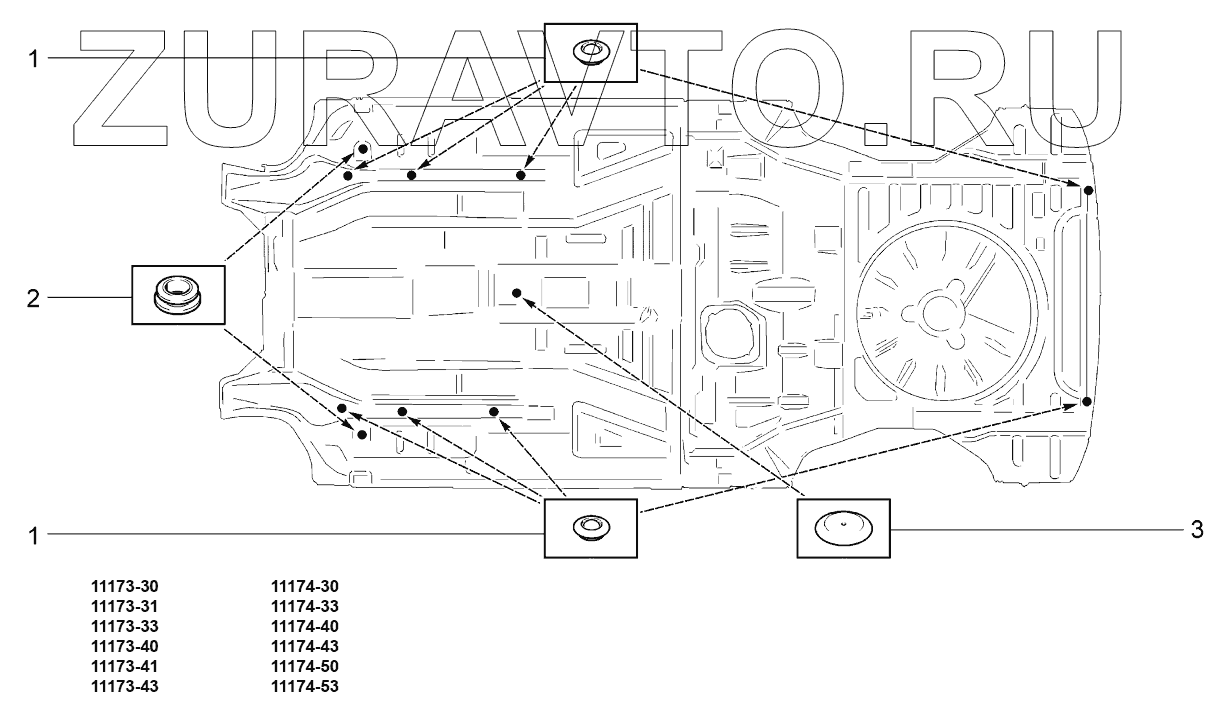 ZURAVTO.RU

1

2

1

3

11173-30
11173-31
11173-33
11173-40
11173-41
11173-43

11174-30
11174-33
11174-40
11174-43
11174-50
11174-53