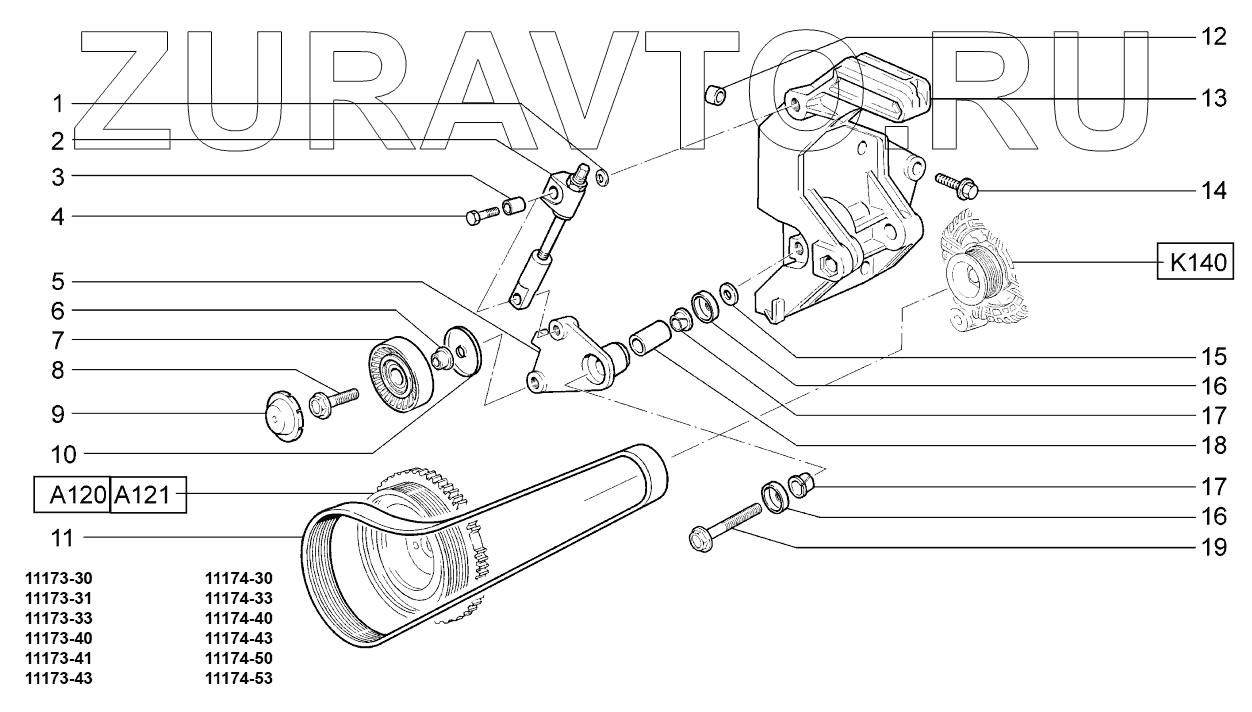 ZURAVTO.RU

1
2
3
4
5
6
7
8
9
10
A120 A121
11
12
13
14
K140
15
16
17
18
17
16
19

11173-30
11173-31
11173-33
11173-40
11173-41
11173-43

11174-30
11174-33
11174-40
11174-43
11174-50
11174-53