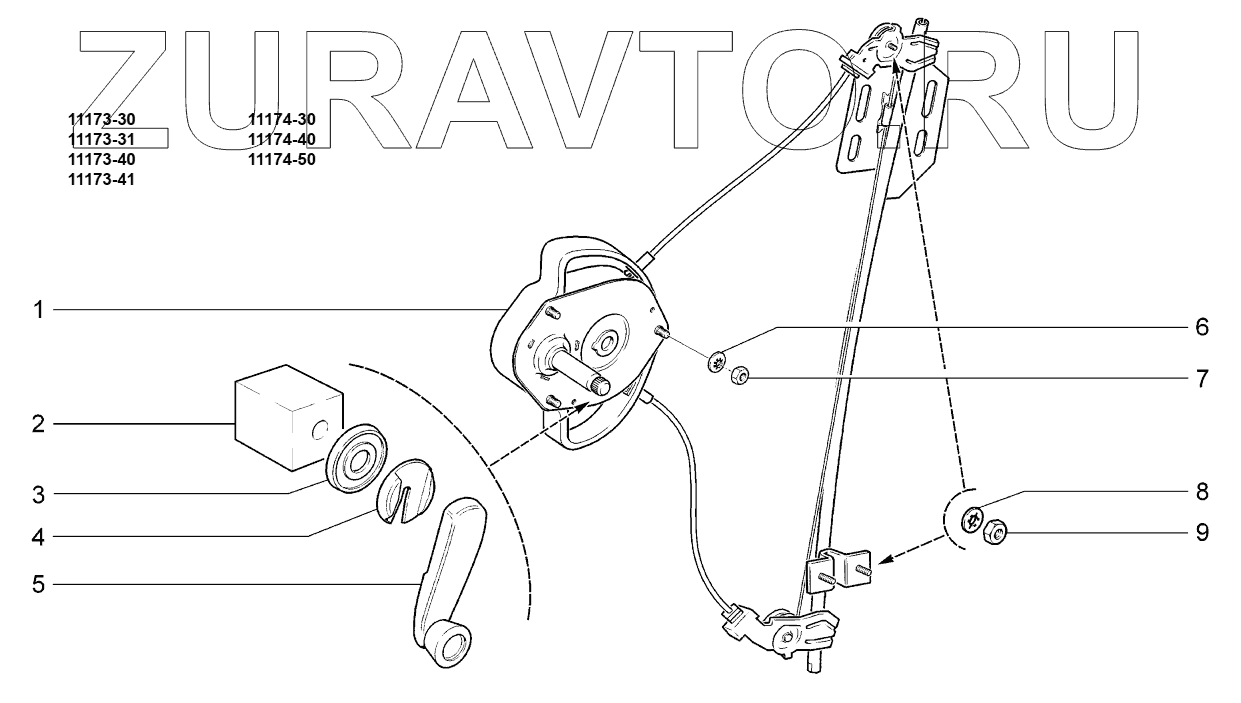 ZURAVTO.RU

11173-30
11173-31
11173-40
11173-41

11174-30
11174-40
11174-50

1
2
3
4
5
6
7
8
9