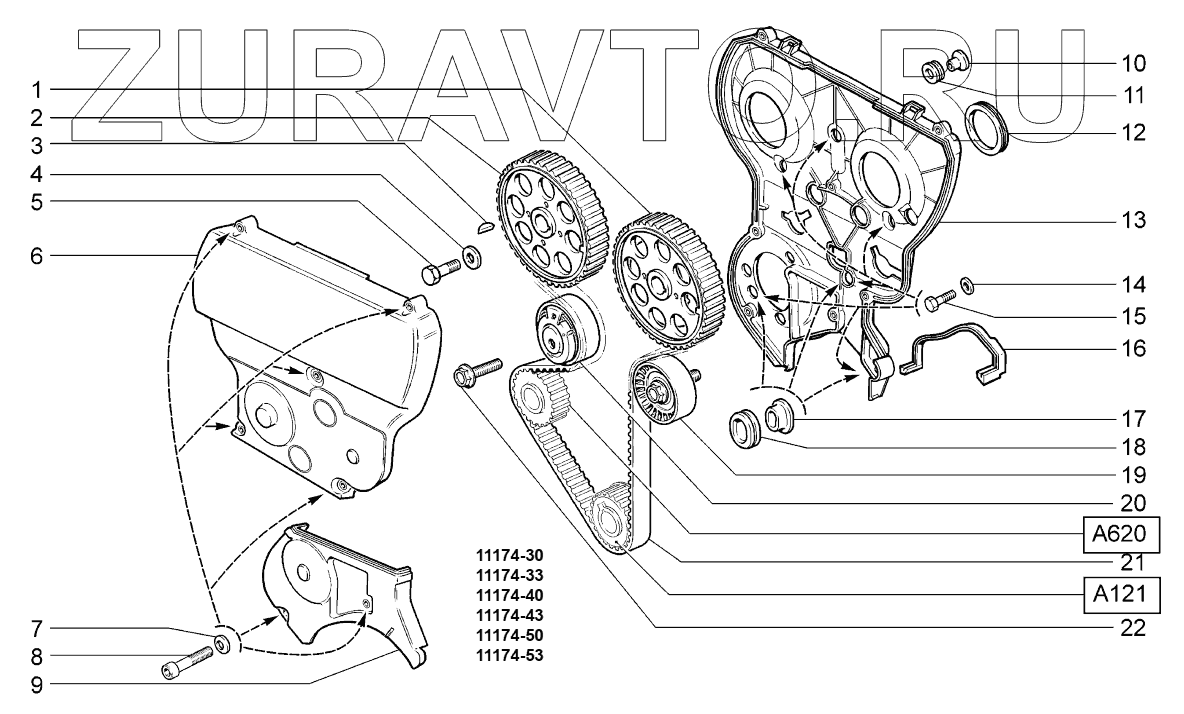 ZURAVTO.RU

1
2
3
4
5
6
7
8
9

10
11
12
13
14
15
16
17
18
19
20
A620
21
A121
22

11174-30
11174-33
11174-40
11174-43
11174-50
11174-53