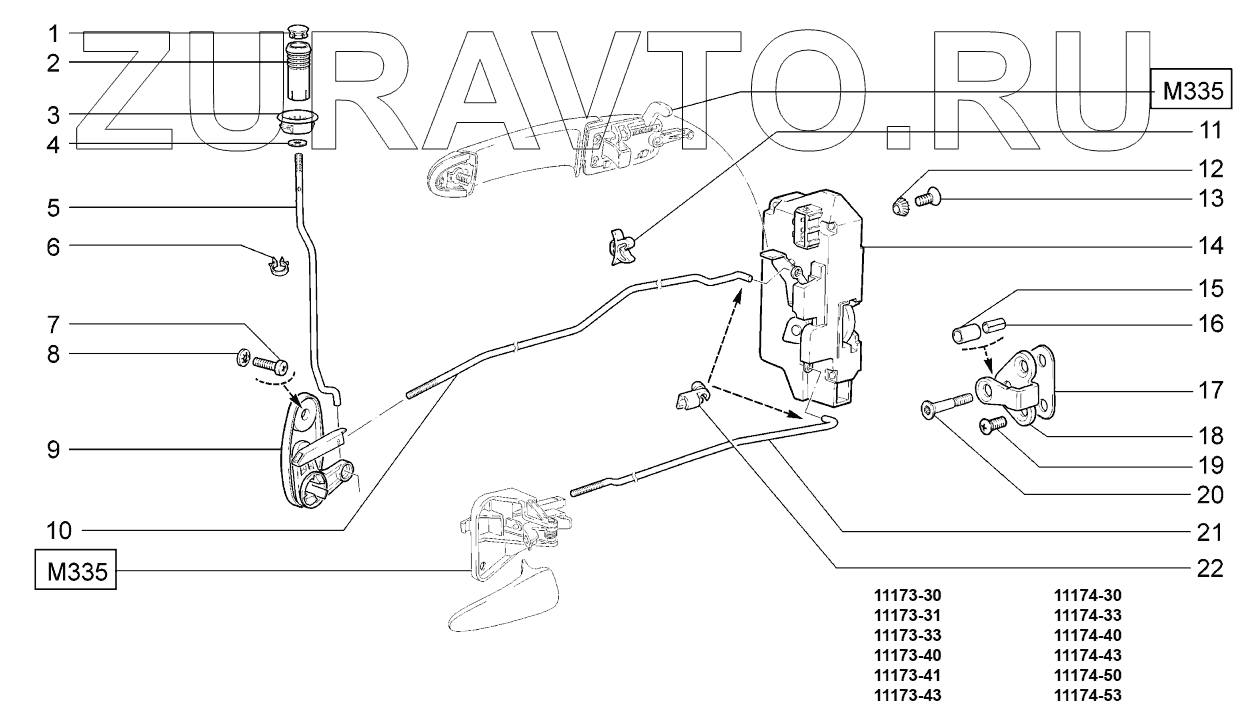 ZURAVTO.RU

1
2
3
4
5
6
7
8
9
10
M335
M335
11
12
13
14
15
16
17
18
19
20
21
22

11173-30
11173-31
11173-33
11173-40
11173-41
11173-43

11174-30
11174-33
11174-40
11174-43
11174-50
11174-53