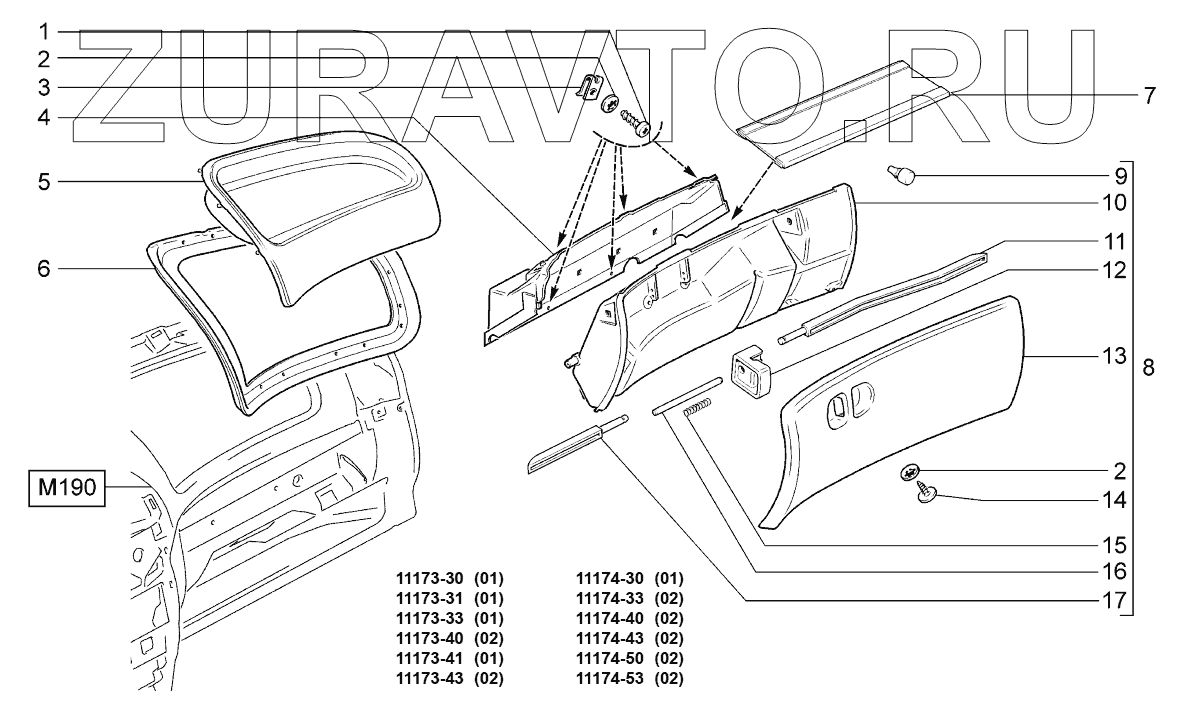 ZURAVTO.RU

1
2
3
4
5
6
7
9
10
11
12
13
8
2
14
15
16
17
M190

11173-30 (01)
11173-31 (01)
11173-33 (01)
11173-40 (02)
11173-41 (01)
11173-43 (02)

11174-30 (01)
11174-33 (02)
11174-40 (02)
11174-43 (02)
11174-50 (02)
11174-53 (02)