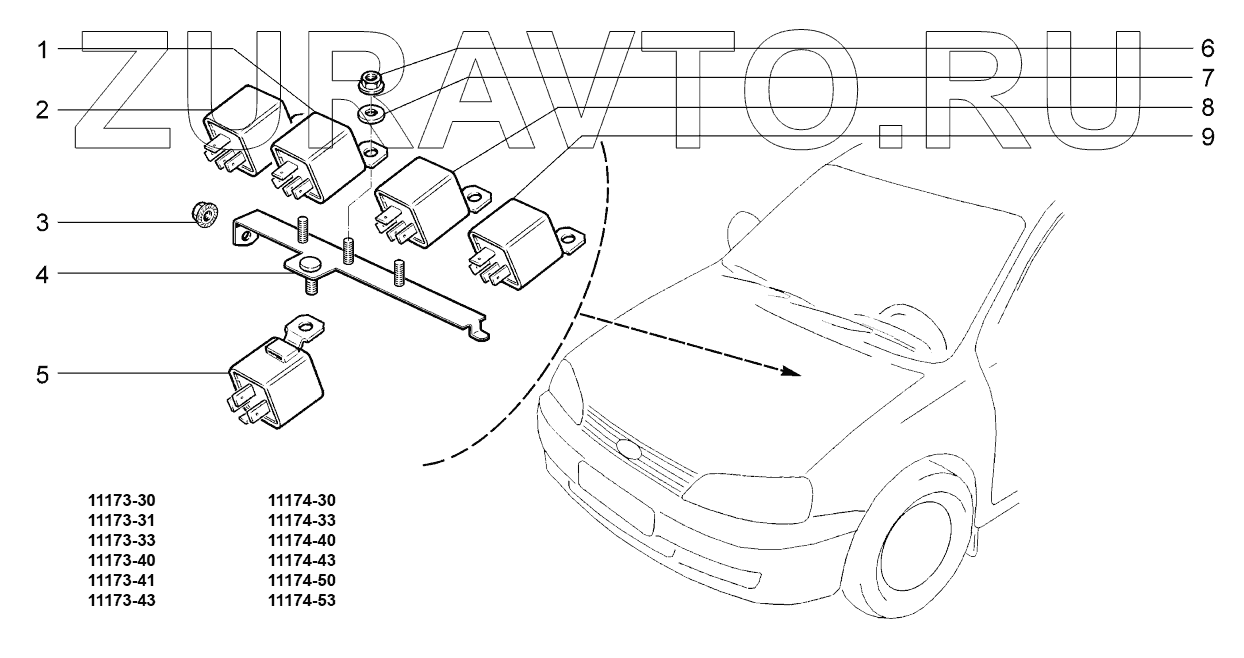 ZURAVTO.RU

1
2
3
4
5
6
7
8
9

11173-30
11173-31
11173-33
11173-40
11173-41
11173-43

11174-30
11174-33
11174-40
11174-43
11174-50
11174-53