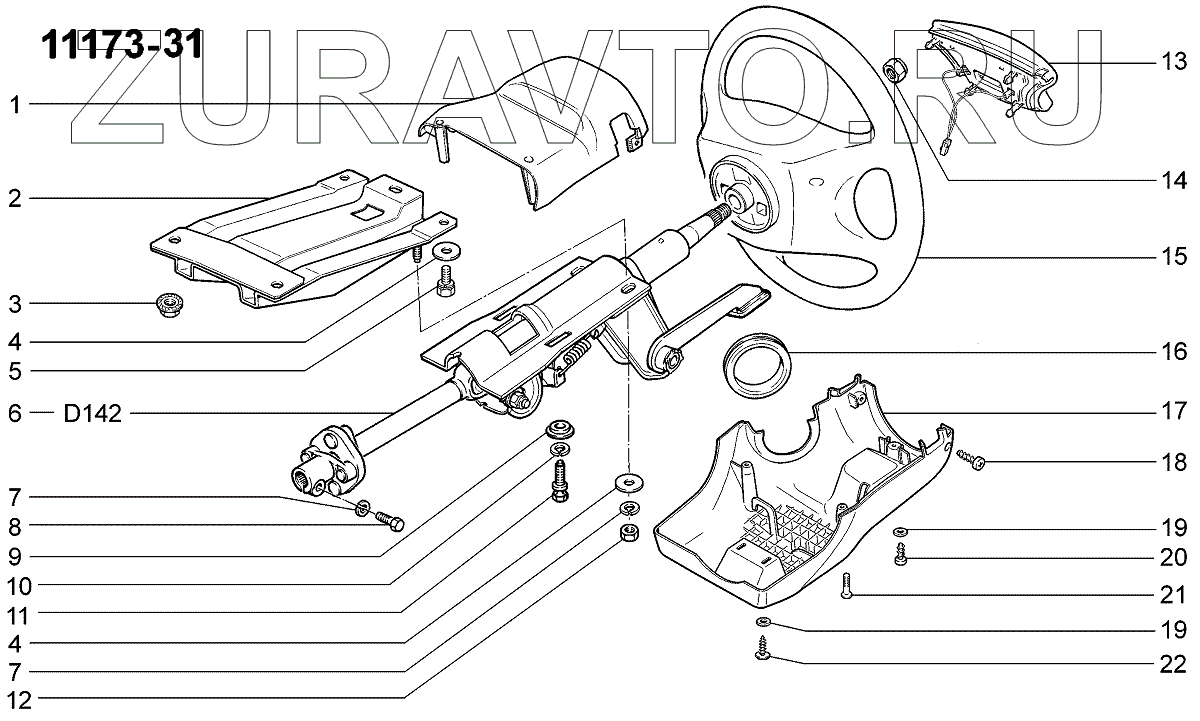 11173-31

ZURAVTO.RU

1
2
3
4
5
6 — D142
7
8
9
10
11
4
7
12

13
14
15
16
17
18
19
20
21
19
22