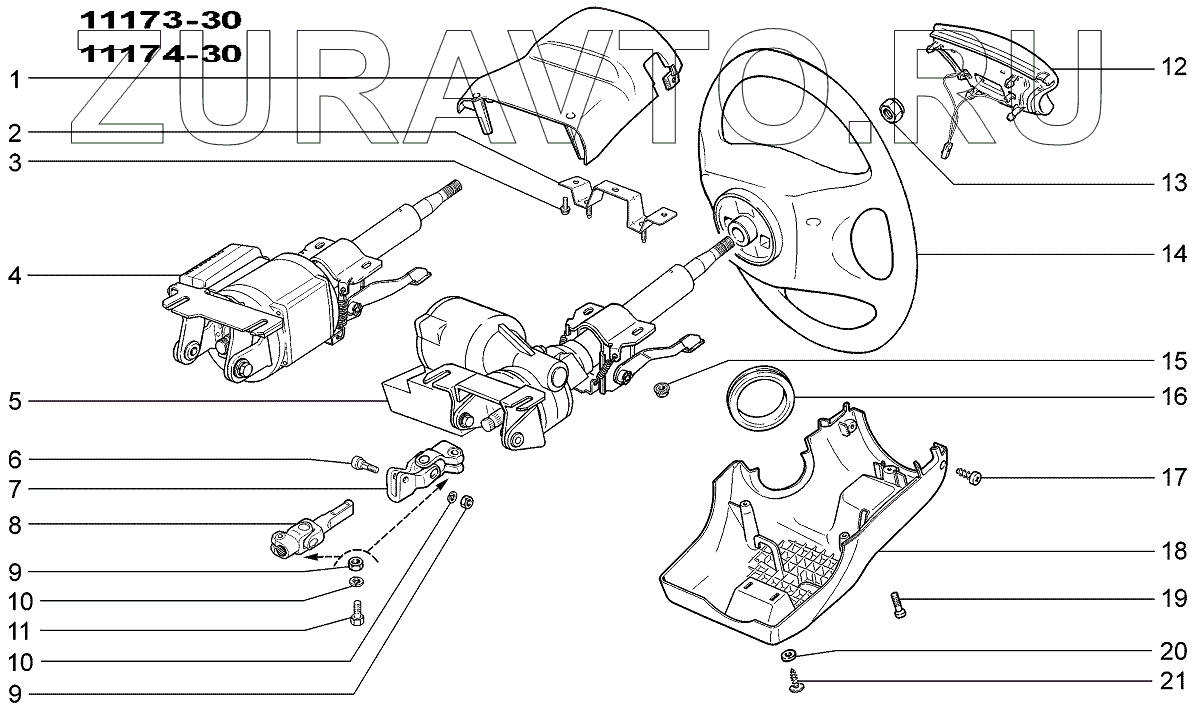 11173-30
11174-30

ZURAVTO.RU

1
2
3
4
5
6
7
8
9
10
11
10
9
12
13
14
15
16
17
18
19
20
21