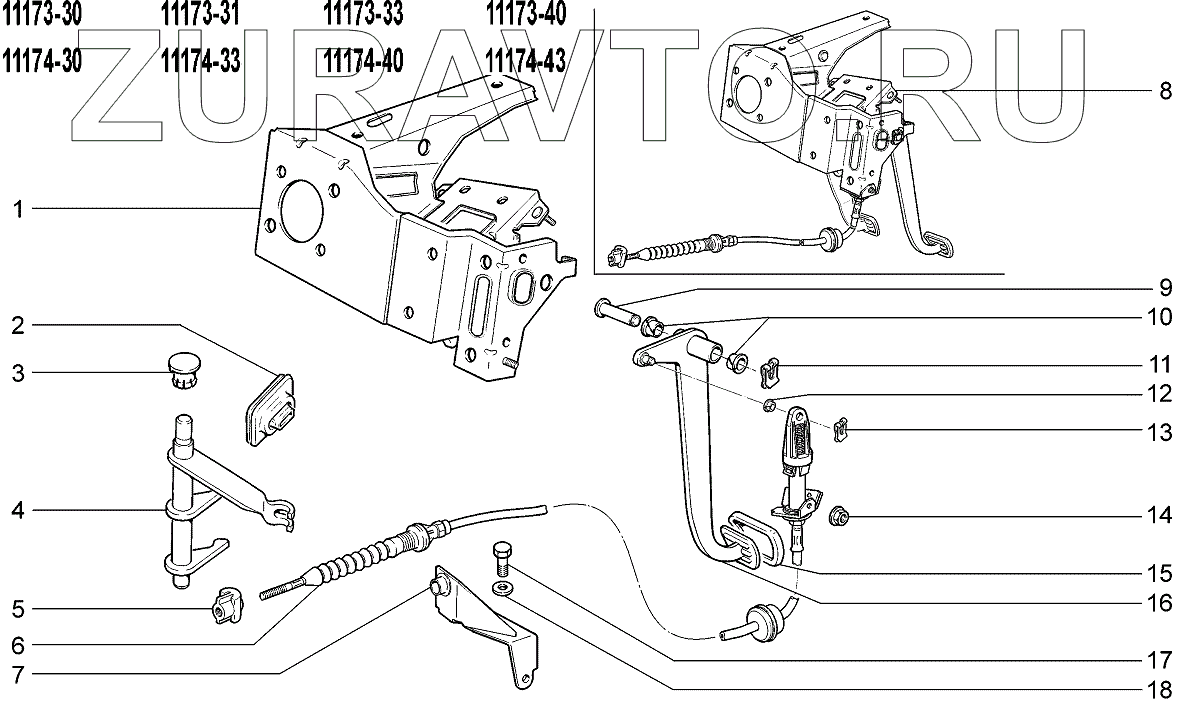 11173-30 11173-31 11173-33 11173-40
11174-30 11174-33 11174-40 11174-43

ZURAVTO.RU

1
2
3
4
5
6
7
8
9
10
11
12
13
14
15
16
17
18