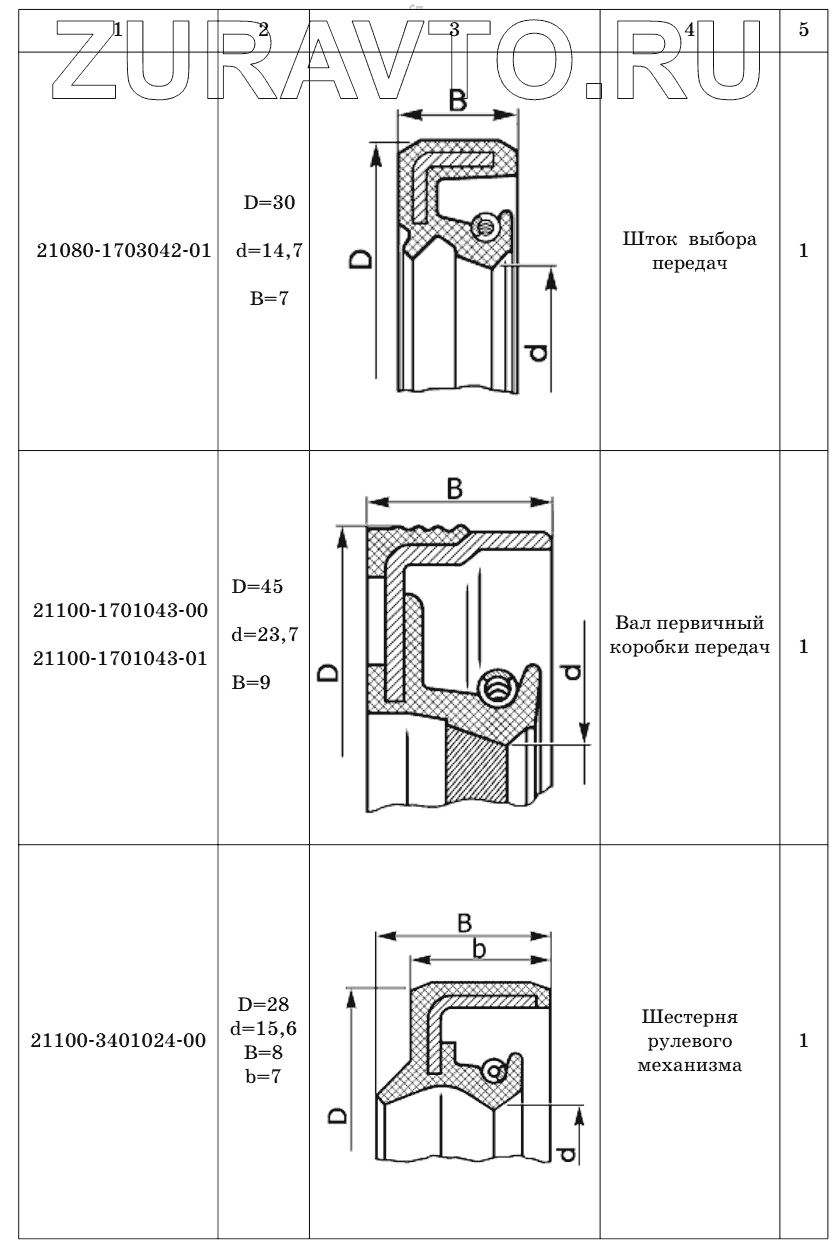 ZURAVTO.RU

| 1 | 2 | 3 | 4 | 5 |
|---|---|---|---|---|
| 21080-1703042-01 | D=30 d=14,7 B=7 | B D d | Шток выбора передач | 1 |
| 21100-1701043-00 21100-1701043-01 | D=45 d=23,7 B=9 | B D d | Вал первичный коробки передач | 1 |
| 21100-3401024-00 | D=28 d=15,6 B=8 b=7 | B b D d | Шестерня рулевого механизма | 1 |